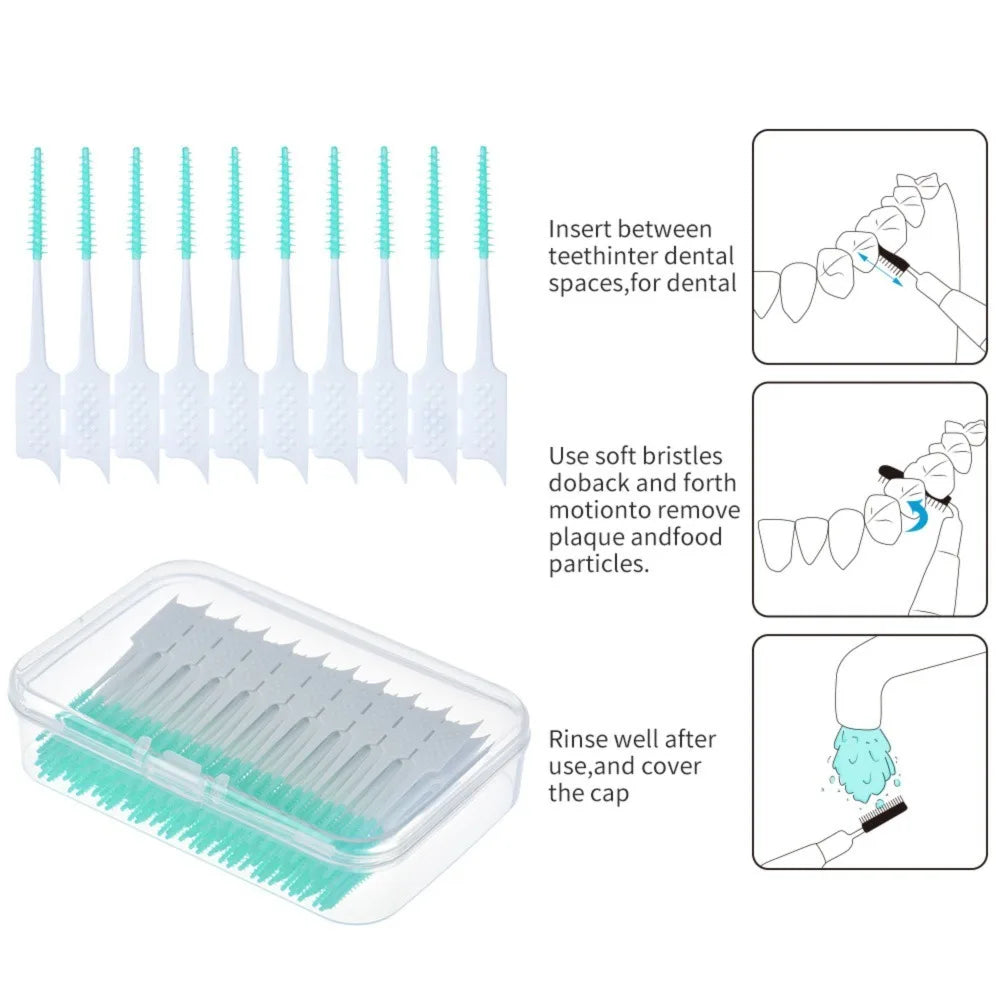 Insert between teethinter dental spaces,for dental

Use soft bristles doback and forth motionto remove plaque andfood particles.

Rinse well after use,and cover the cap