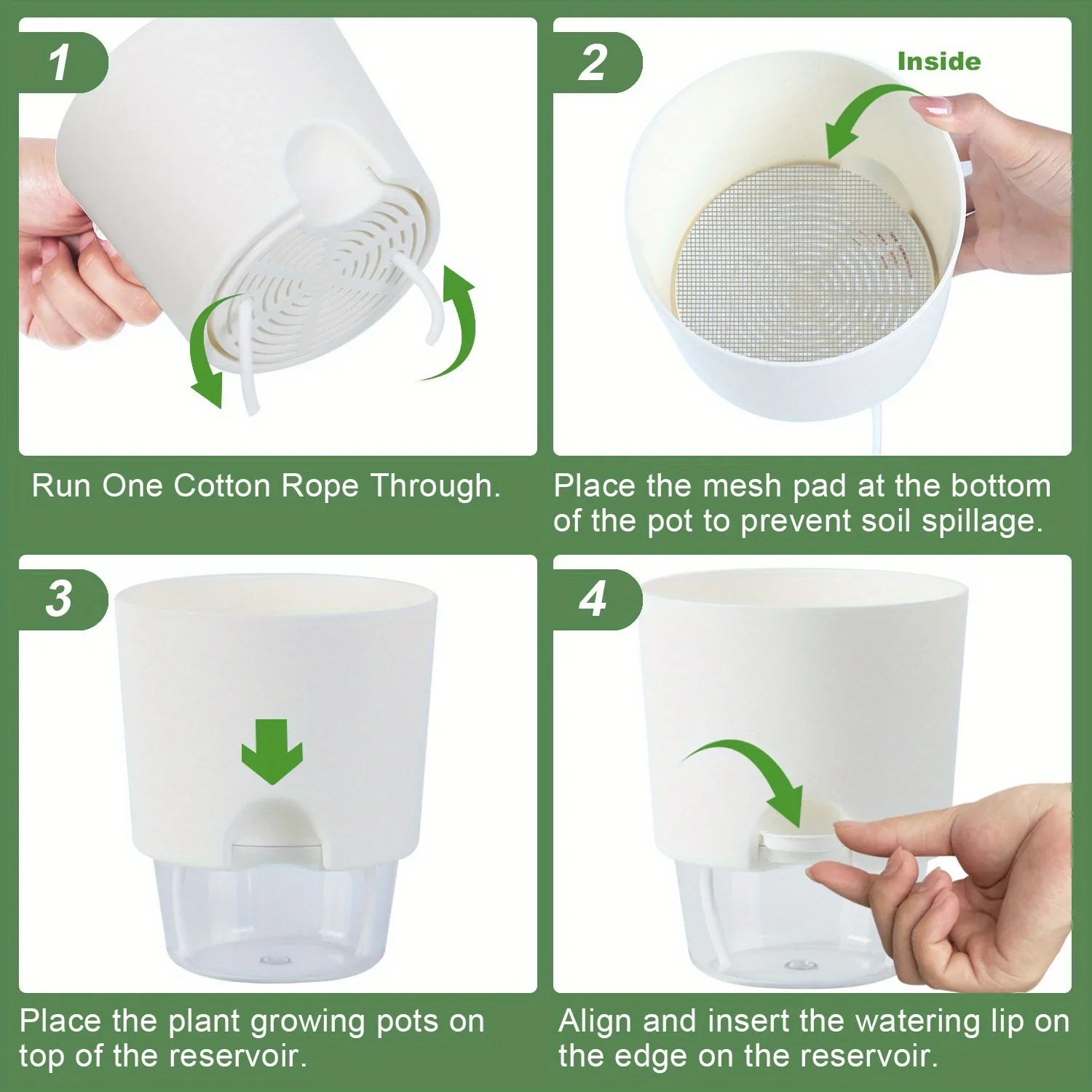 1

Run One Cotton Rope Through.

2

Inside

Place the mesh pad at the bottom of the pot to prevent soil spillage.

3

Place the plant growing pots on top of the reservoir.

4

Align and insert the watering lip on the edge on the reservoir.