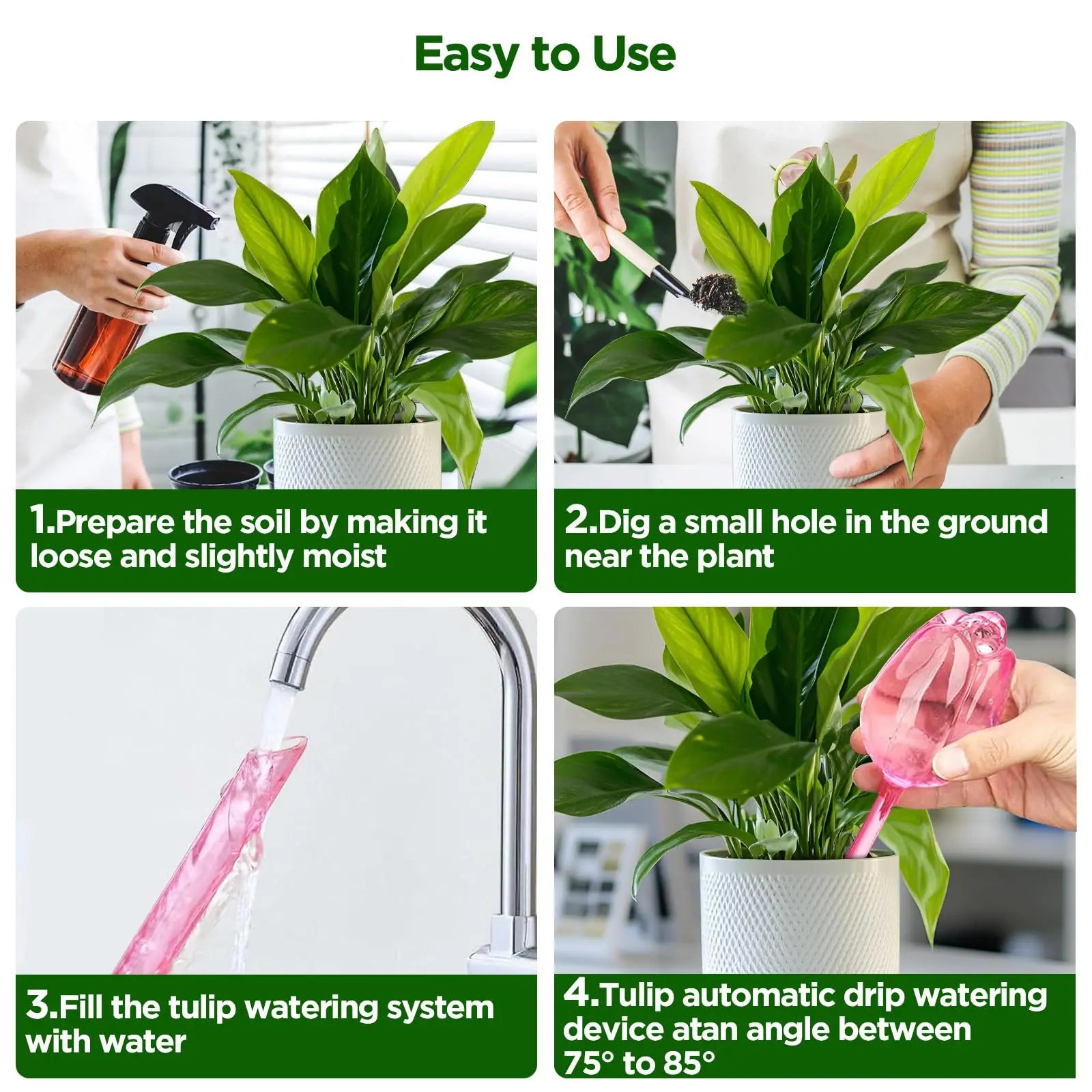 Easy to Use

1.Prepare the soil by making it loose and slightly moist

2.Dig a small hole in the ground near the plant

3.Fill the tulip watering system with water

4.Tulip automatic drip watering device atan angle between 75° to 85°