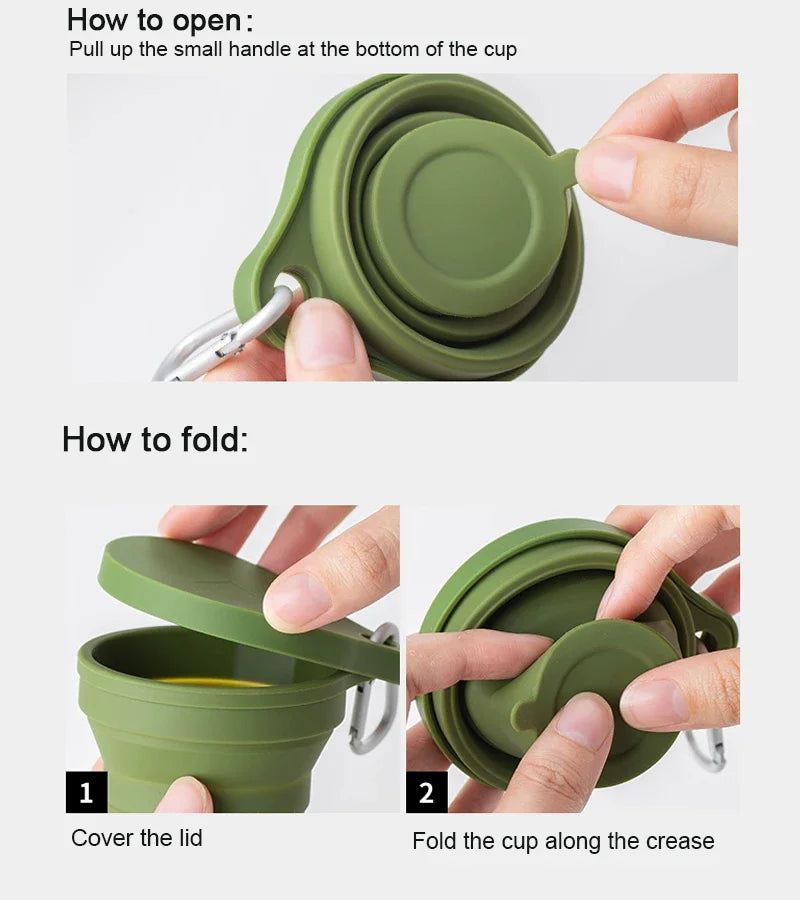 How to open:
Pull up the small handle at the bottom of the cup

How to fold:

1

Cover the lid

2

Fold the cup along the crease