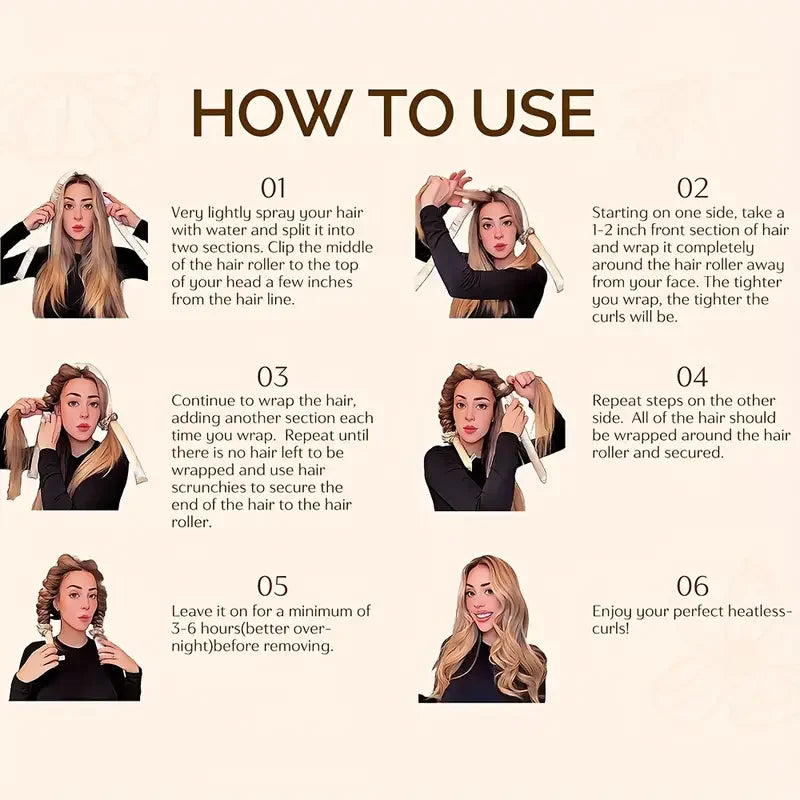 HOW TO USE

01
Very lightly spray your hair with water and split it into two sections. Clip the middle of the hair roller to the top of your head a few inches from the hair line.

02
Starting on one side, take a 1-2 inch front section of hair and wrap it completely around the hair roller away from your face. The tighter you wrap, the tighter the curls will be.

03
Continue to wrap the hair, adding another section each time you wrap. Repeat until there is no hair left to be wrapped and use hair scrunchies to secure the end of the hair to the hair roller.

04
Repeat steps on the other side. All of the hair should be wrapped around the hair roller and secured.

05
Leave it on for a minimum of 3-6 hours(better overnight)before removing.

06
Enjoy your perfect heatless-curls!