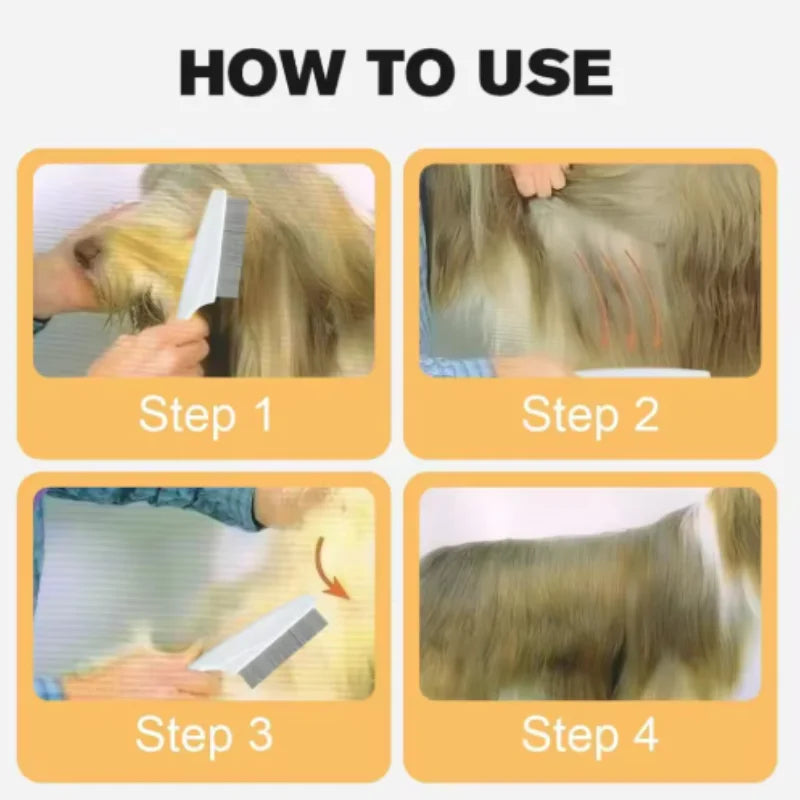 HOW TO USE

Step 1

Step 2

Step 3

Step 4