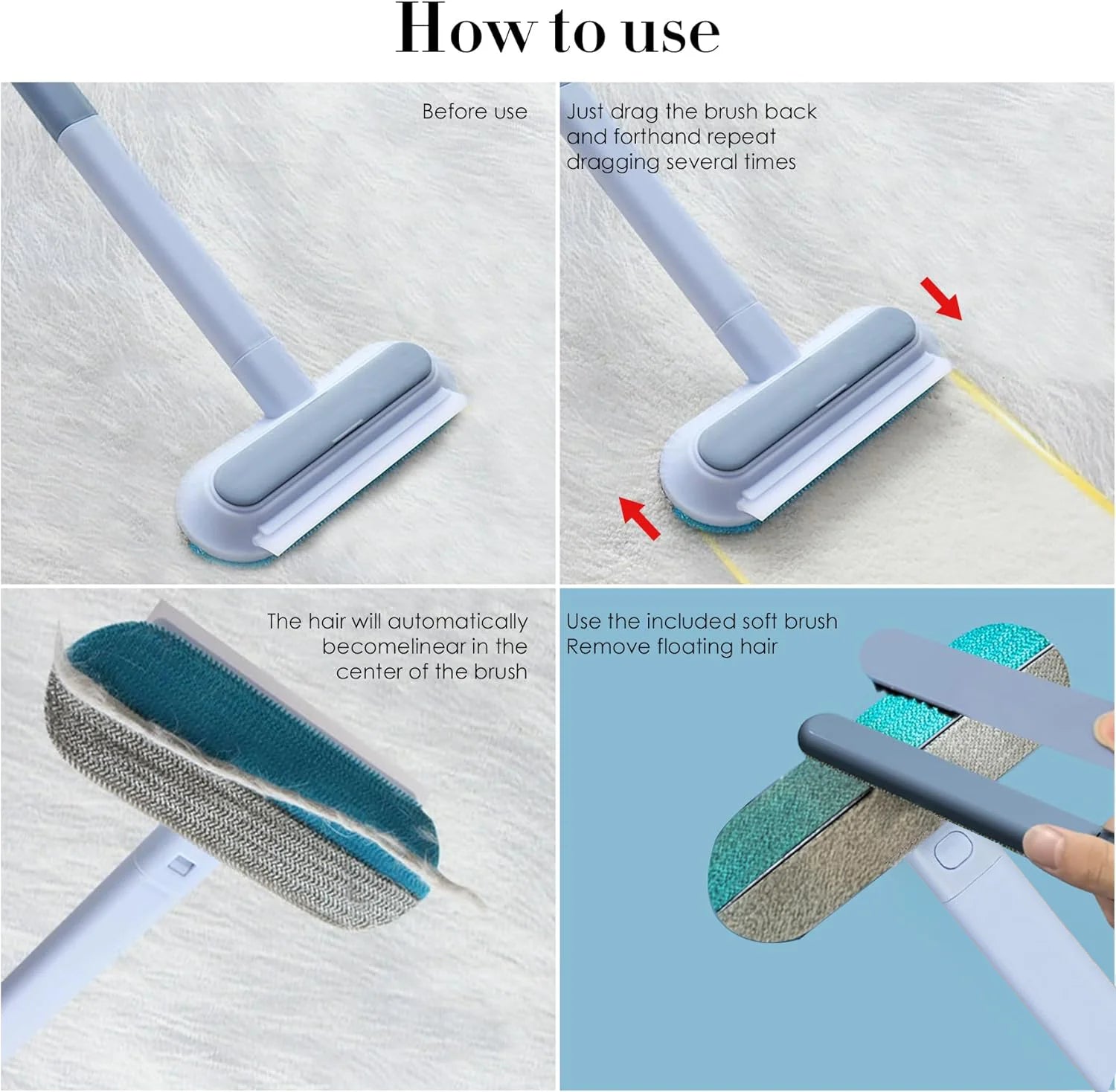 How to use

Before use

Just drag the brush back and forthand repeat dragging several times

The hair will automatically becomelinear in the center of the brush

Use the included soft brush Remove floating hair