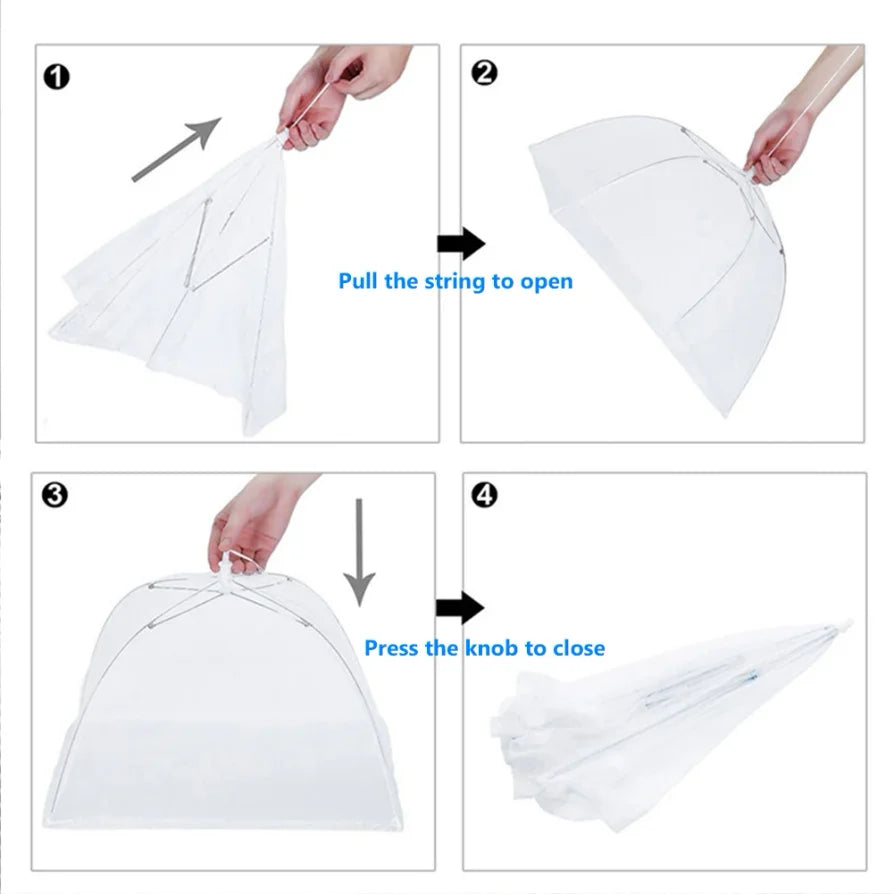 ❶

❷

Pull the string to open

❸

❹

Press the knob to close