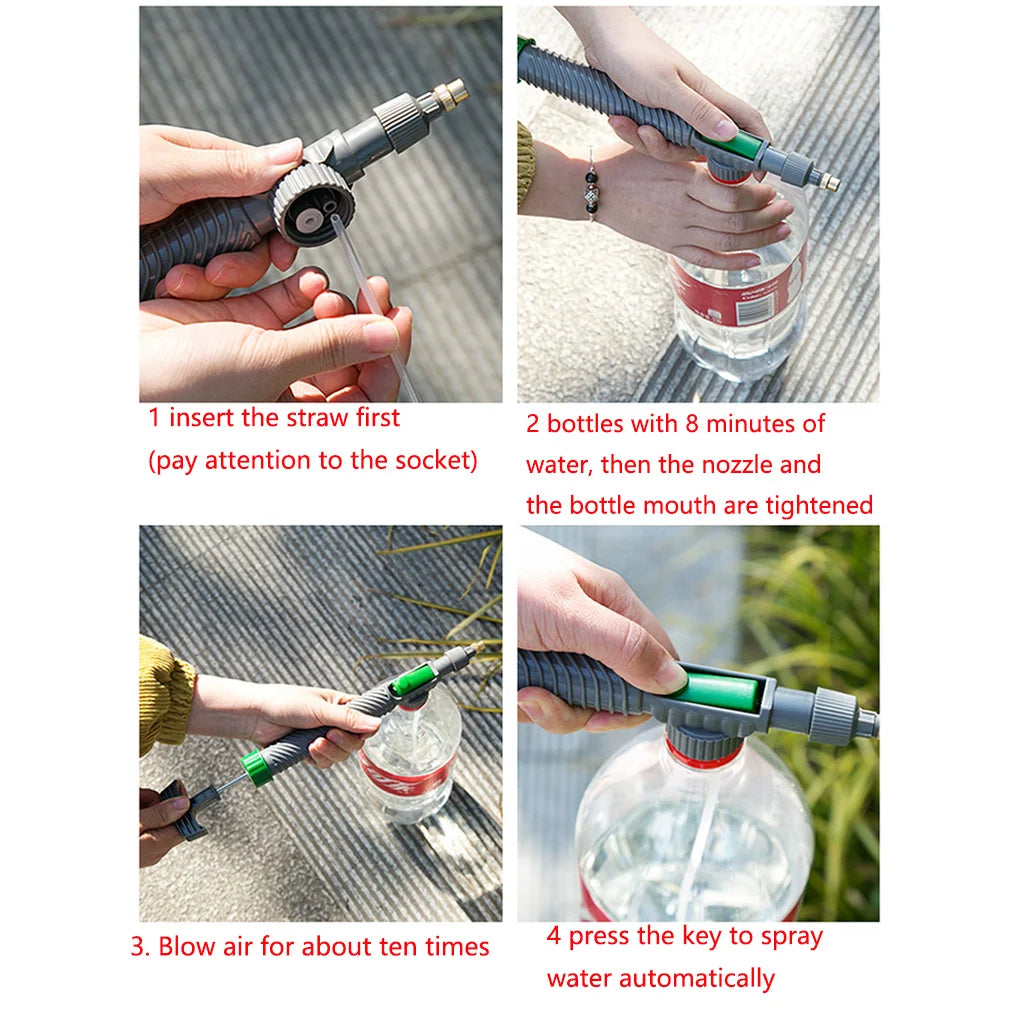 1 insert the straw first
(pay attention to the socket)

2 bottles with 8 minutes of water, then the nozzle and the bottle mouth are tightened

3. Blow air for about ten times

4 press the key to spray water automatically