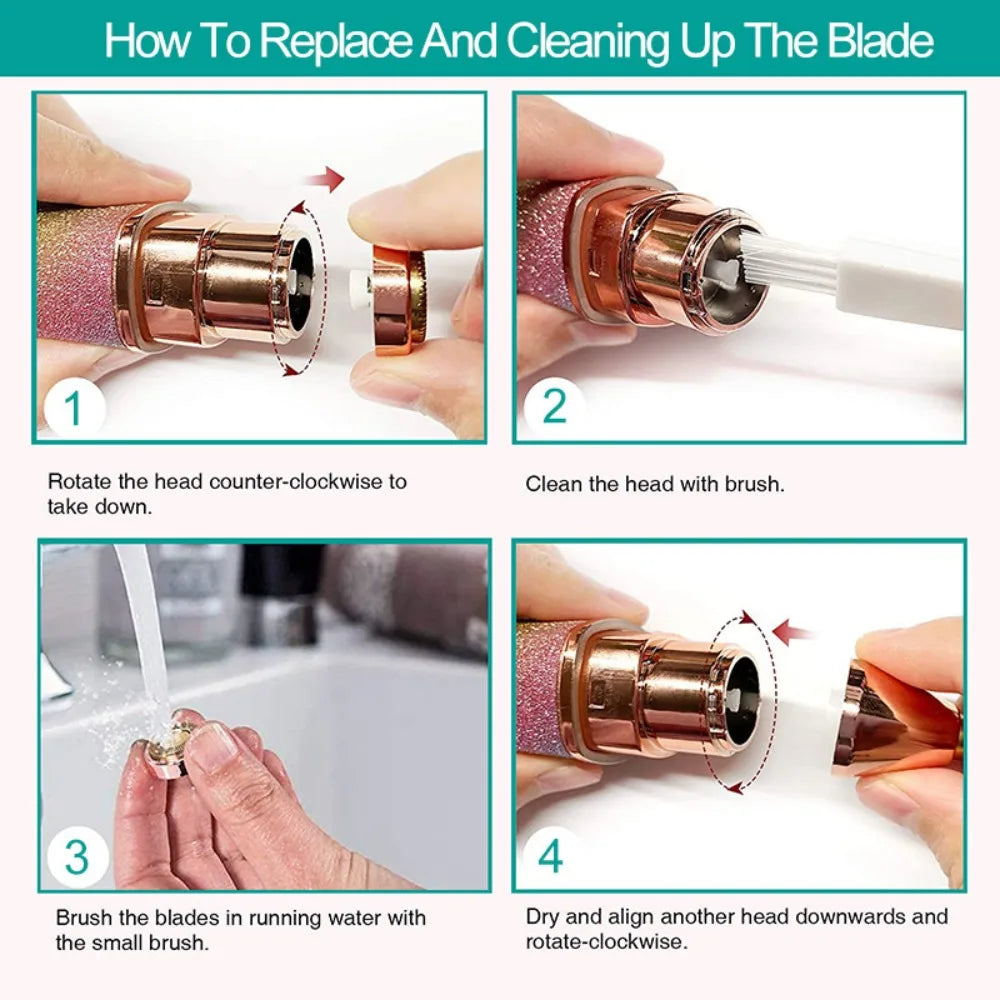 How To Replace And Cleaning Up The Blade

1

Rotate the head counter-clockwise to take down.

2

Clean the head with brush.

3

Brush the blades in running water with the small brush.

4

Dry and align another head downwards and rotate-clockwise.