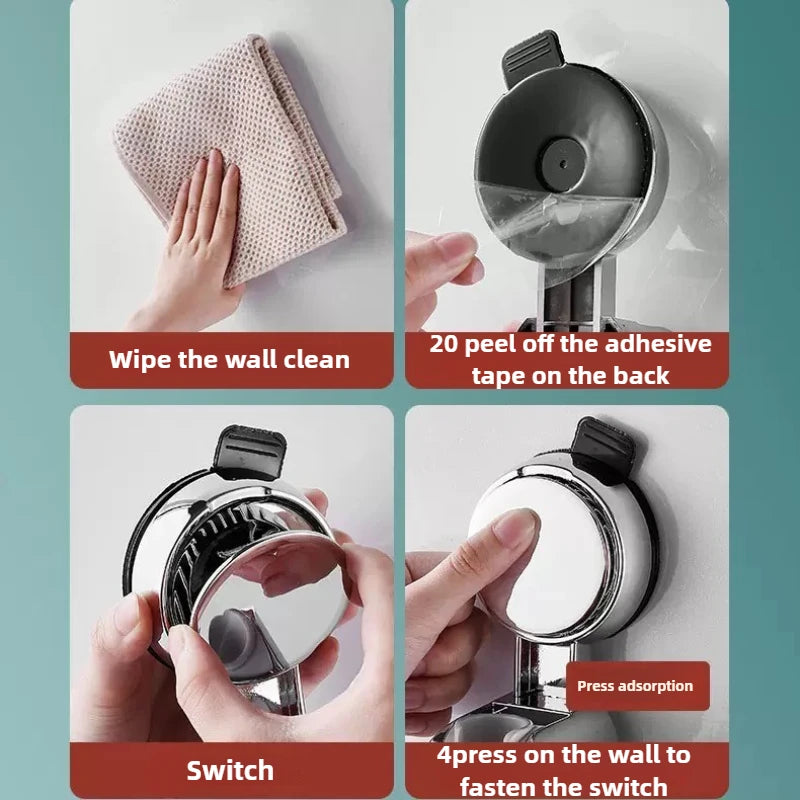 Wipe the wall clean

20 peel off the adhesive tape on the back

Switch

Press adsorption

4press on the wall to fasten the switch