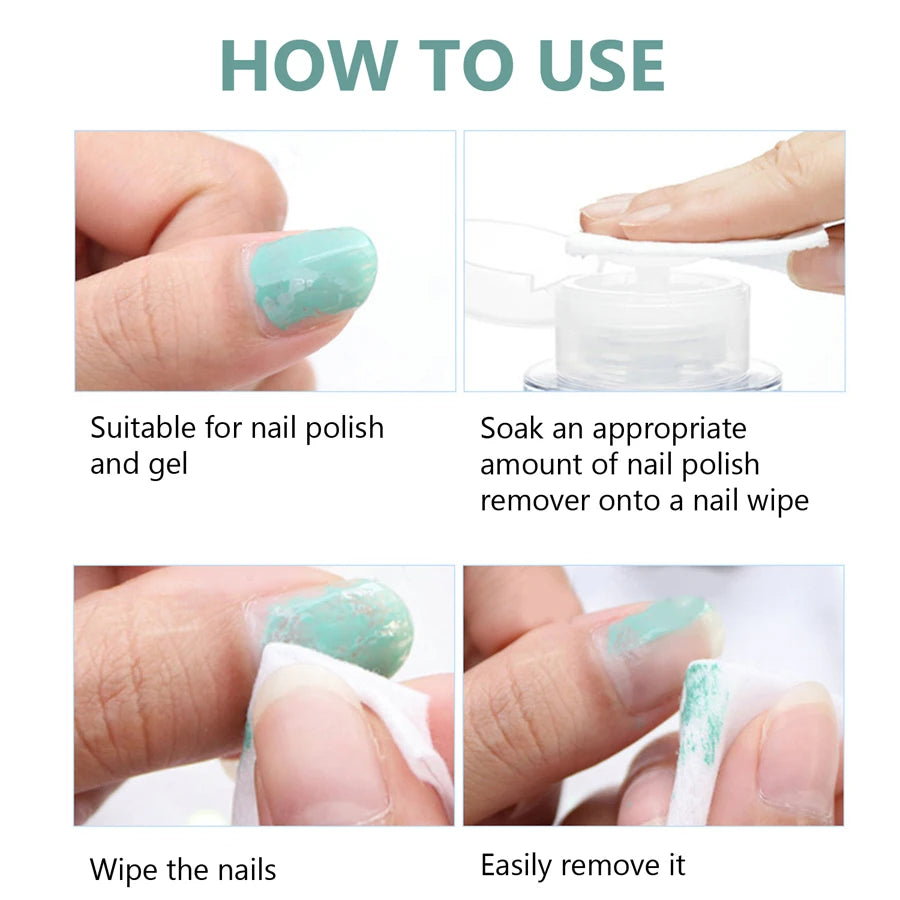 HOW TO USE

Suitable for nail polish and gel

Soak an appropriate amount of nail polish remover onto a nail wipe

Wipe the nails

Easily remove it