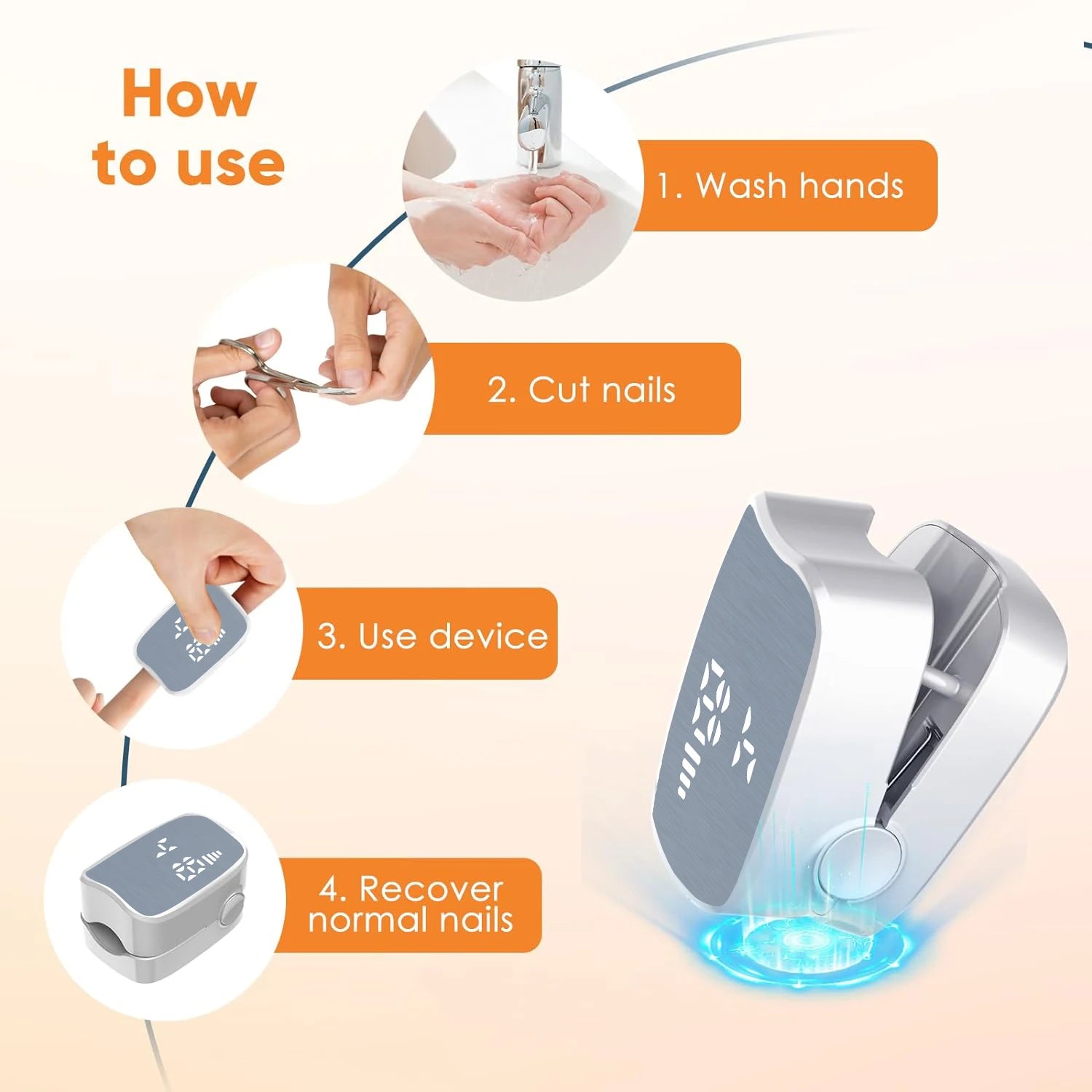 How to use

1. Wash hands

2. Cut nails

3. Use device

4. Recover normal nails