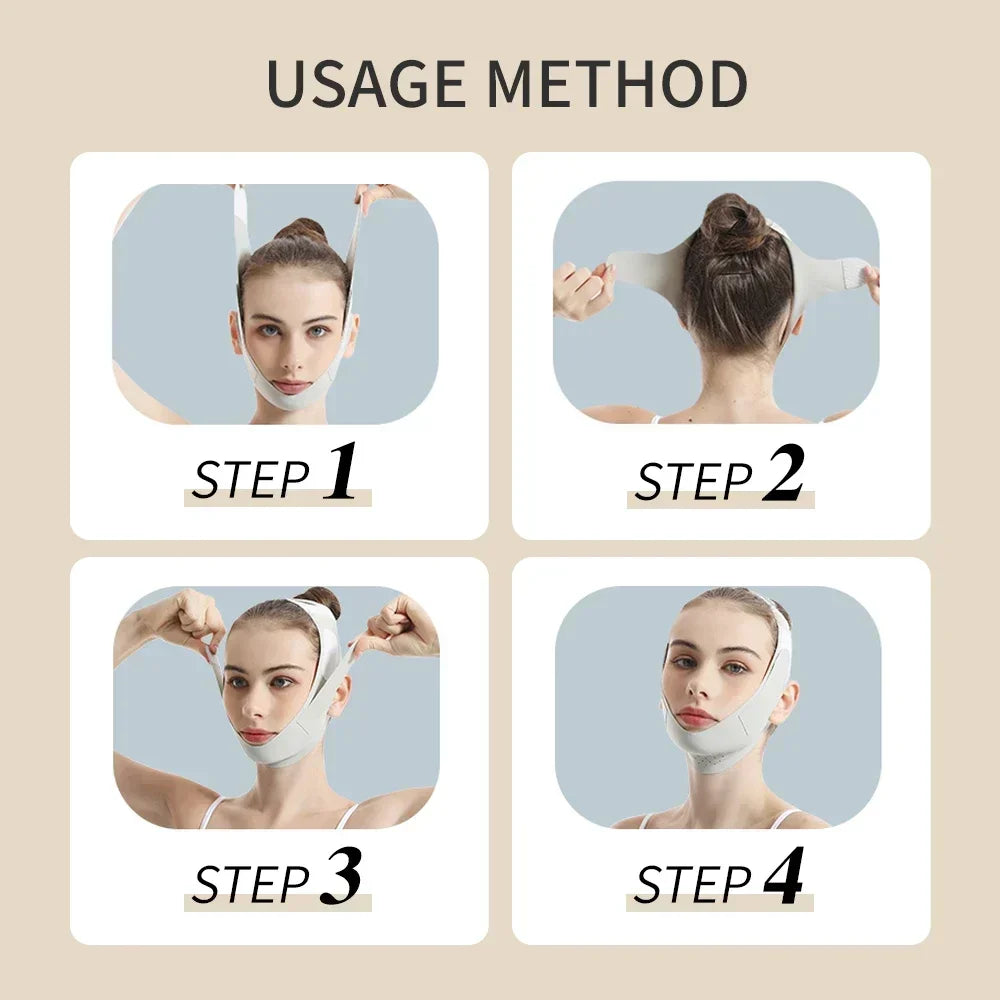 USAGE METHOD

STEP 1

STEP 2

STEP 3

STEP 4