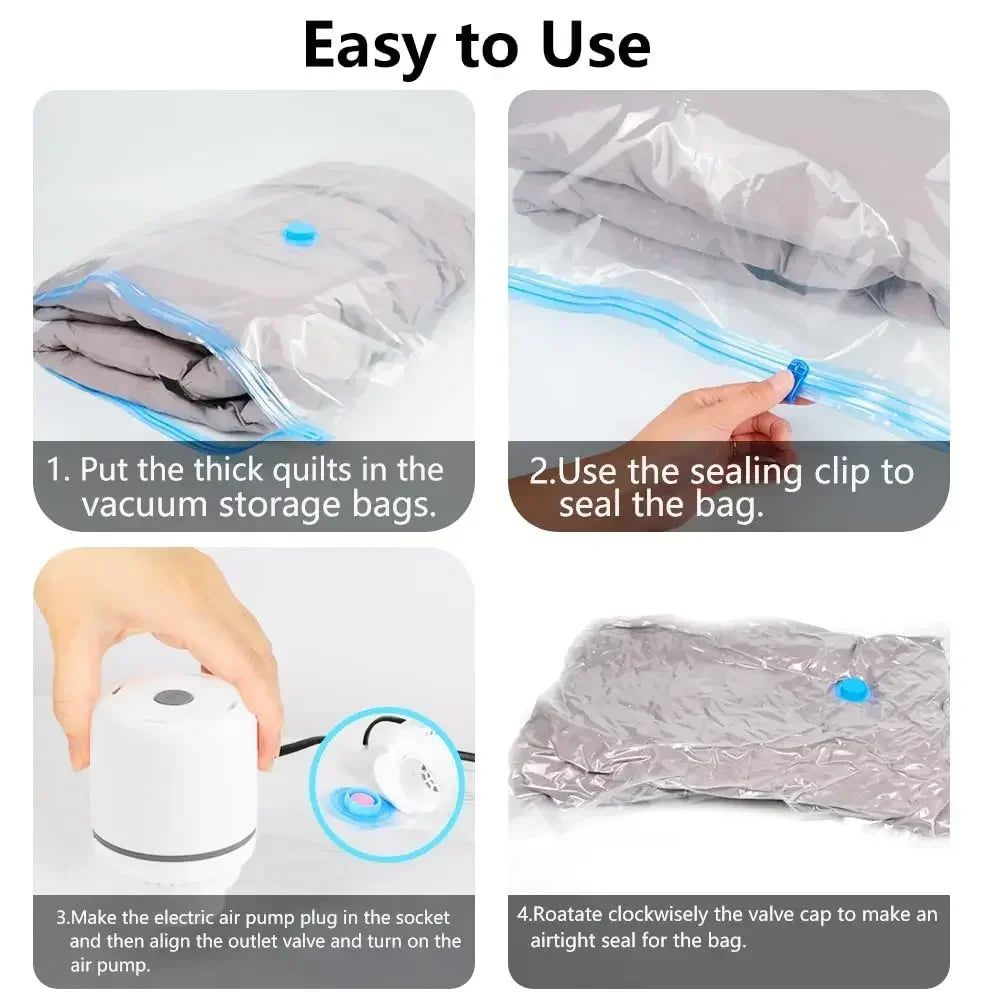 Easy to Use

1. Put the thick quilts in the vacuum storage bags.

2.Use the sealing clip to seal the bag.

3.Make the electric air pump plug in the socket and then align the outlet valve and turn on the air pump.

4.Roatate clockwisely the valve cap to make an airtight seal for the bag.