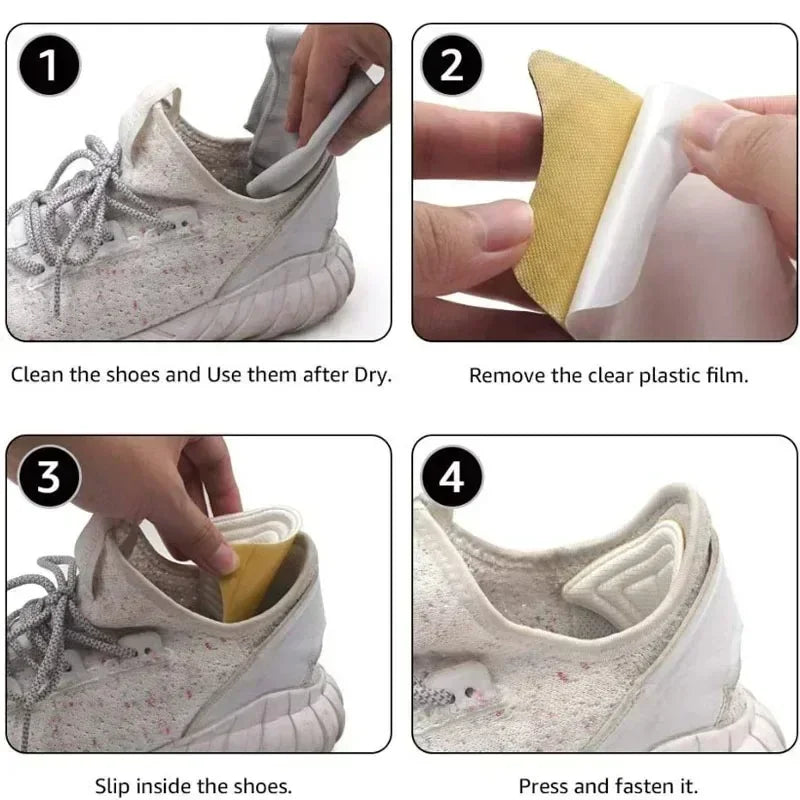 1

Clean the shoes and Use them after Dry.

2

Remove the clear plastic film.

3

Slip inside the shoes.

4

Press and fasten it.