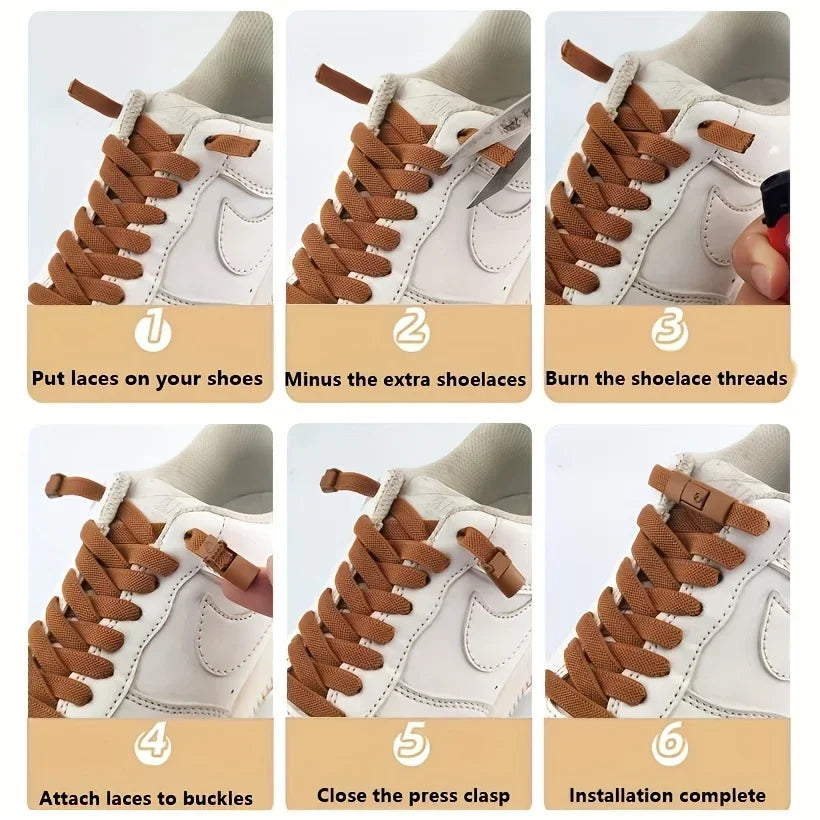 1
Put laces on your shoes

2
Minus the extra shoelaces

3
Burn the shoelace threads

4
Attach laces to buckles

5
Close the press clasp

6
Installation complete