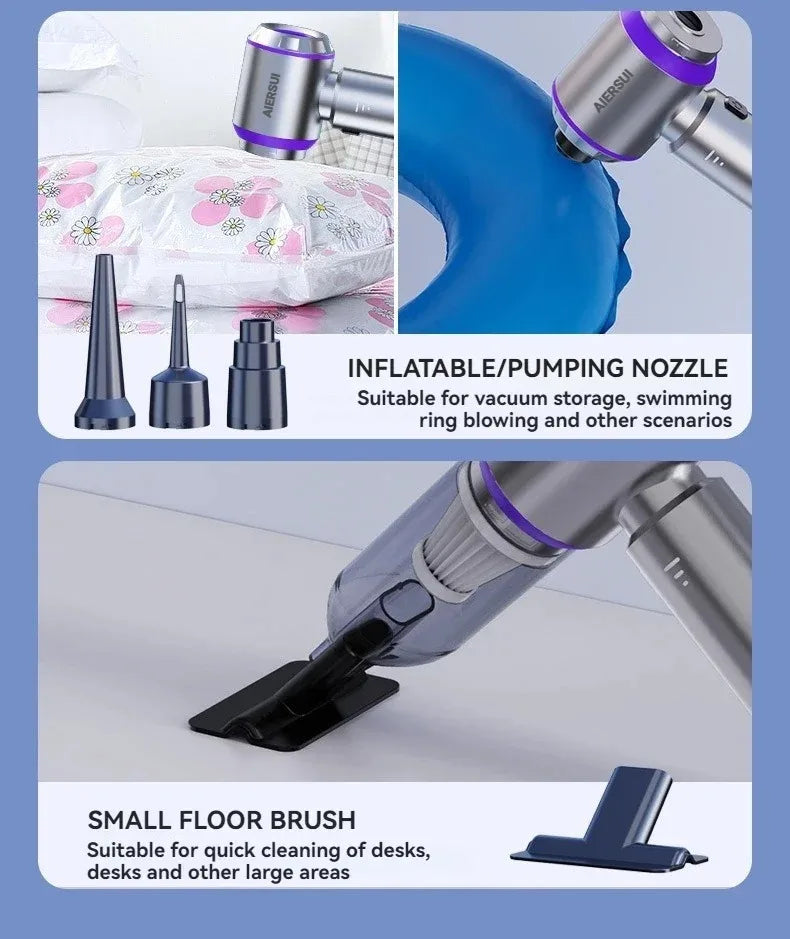 AIERSUI

AIERSUI

INFLATABLE/PUMPING NOZZLE
Suitable for vacuum storage, swimming ring blowing and other scenarios

SMALL FLOOR BRUSH
Suitable for quick cleaning of desks, desks and other large areas