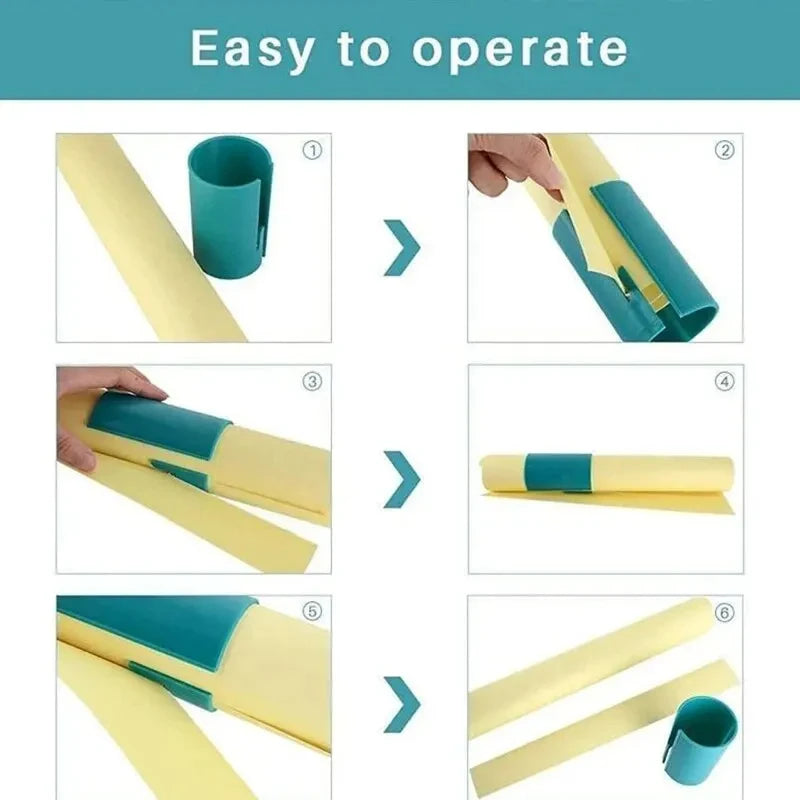 Easy to operate

①

②

③

④

⑤

⑥