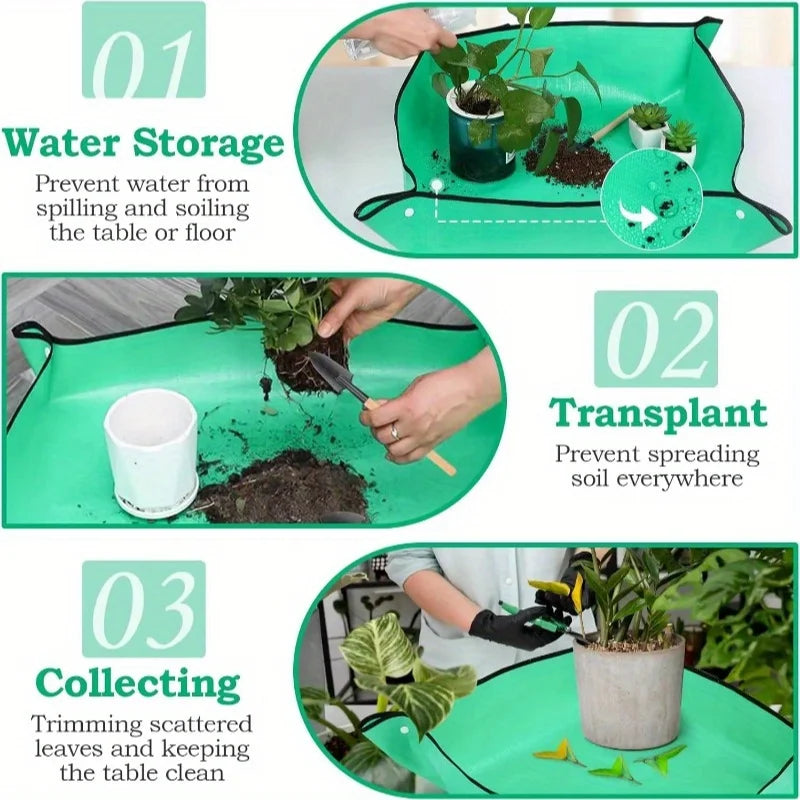 01

Water Storage

Prevent water from spilling and soiling the table or floor

02

Transplant

Prevent spreading soil everywhere

03

Collecting

Trimming scattered leaves and keeping the table clean