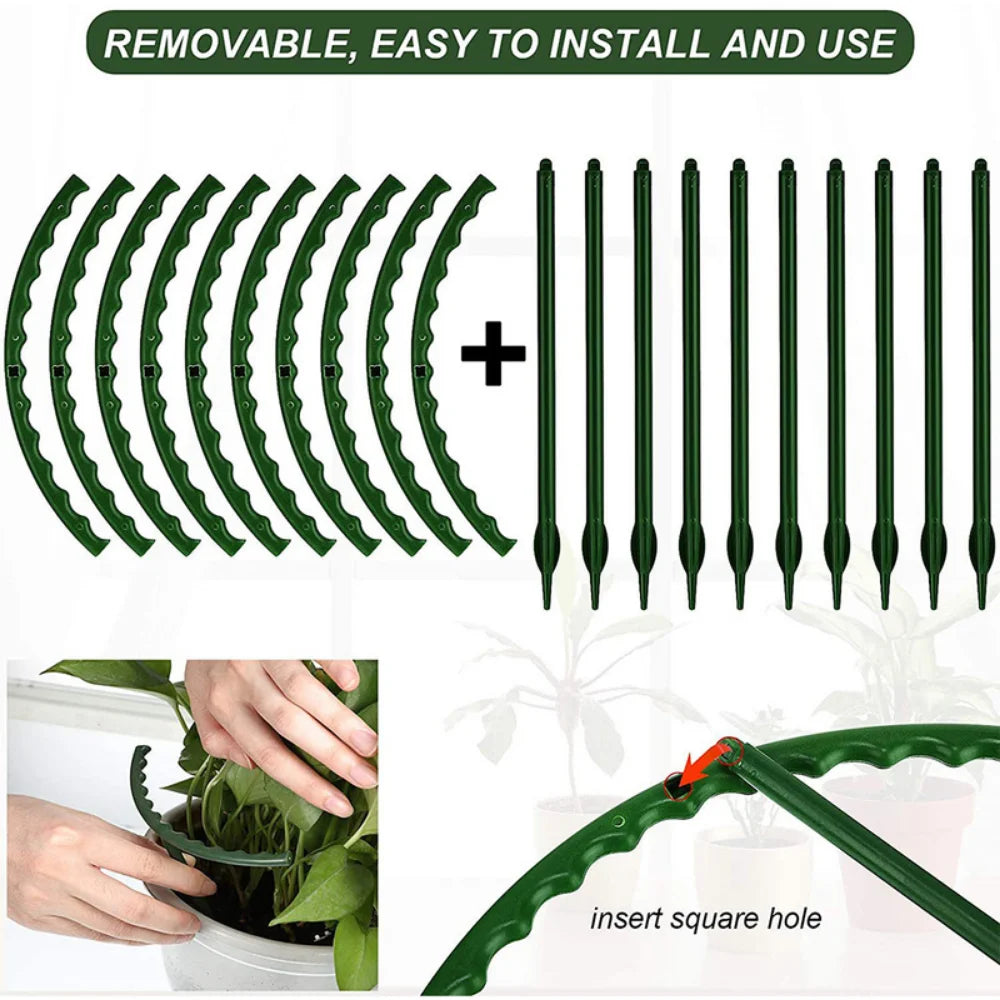 REMOVABLE, EASY TO INSTALL AND USE

+

insert square hole