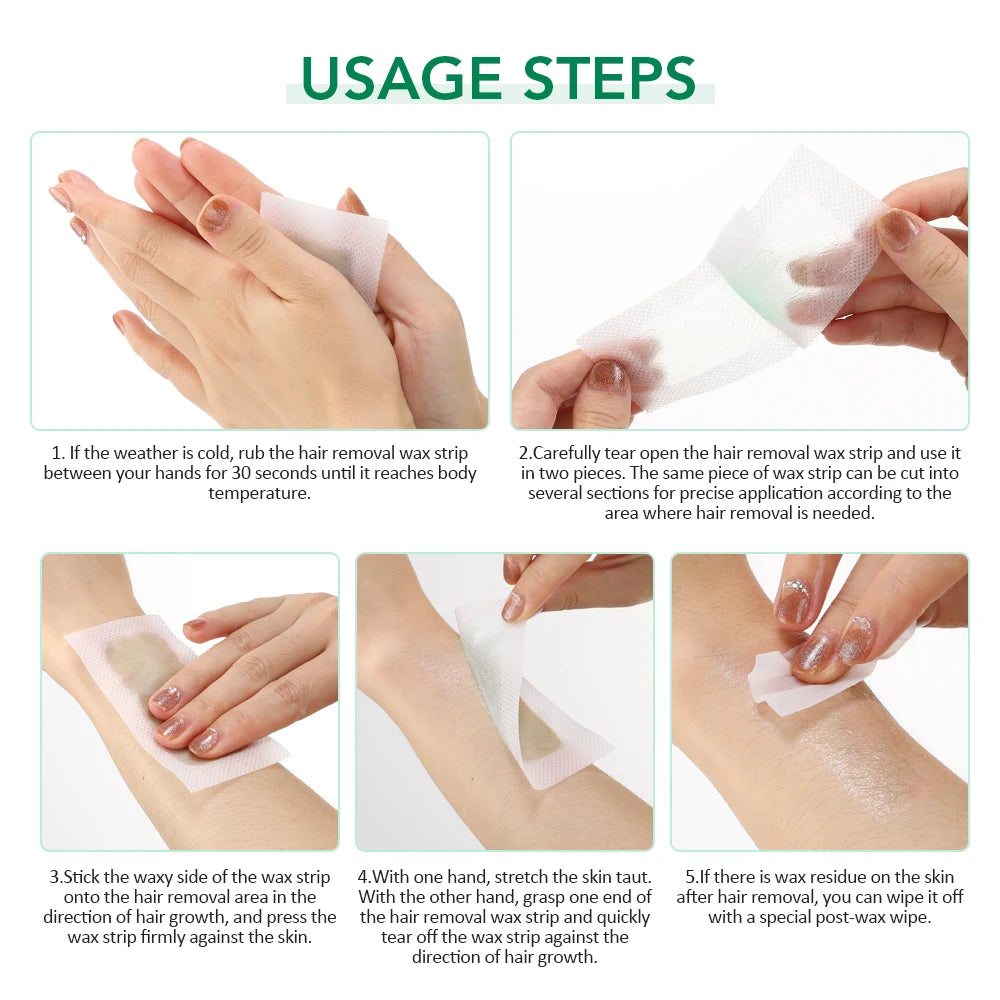 USAGE STEPS

1. If the weather is cold, rub the hair removal wax strip between your hands for 30 seconds until it reaches body temperature.

2.Carefully tear open the hair removal wax strip and use it in two pieces. The same piece of wax strip can be cut into several sections for precise application according to the area where hair removal is needed.

3.Stick the waxy side of the wax strip onto the hair removal area in the direction of hair growth, and press the wax strip firmly against the skin.

4.With one hand, stretch the skin taut. With the other hand, grasp one end of the hair removal wax strip and quickly tear off the wax strip against the direction of hair growth.

5.If there is wax residue on the skin after hair removal, you can wipe it off with a special post-wax wipe.