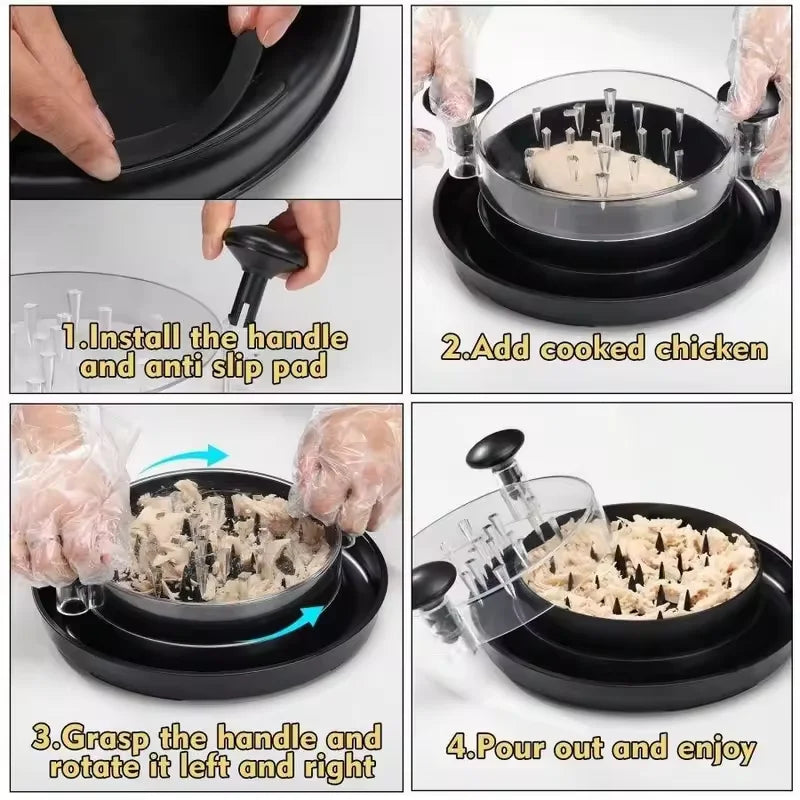 1.Install the handle and anti slip pad

2.Add cooked chicken

3.Grasp the handle and rotate it left and right

4.Pour out and enjoy