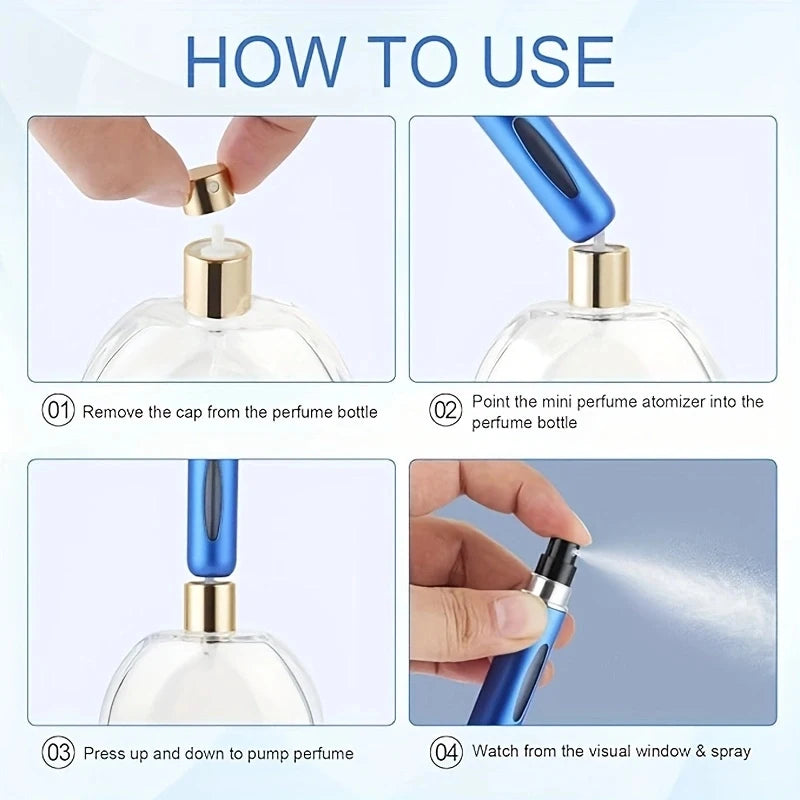 HOW TO USE

01 Remove the cap from the perfume bottle

02 Point the mini perfume atomizer into the perfume bottle

03 Press up and down to pump perfume

04 Watch from the visual window & spray