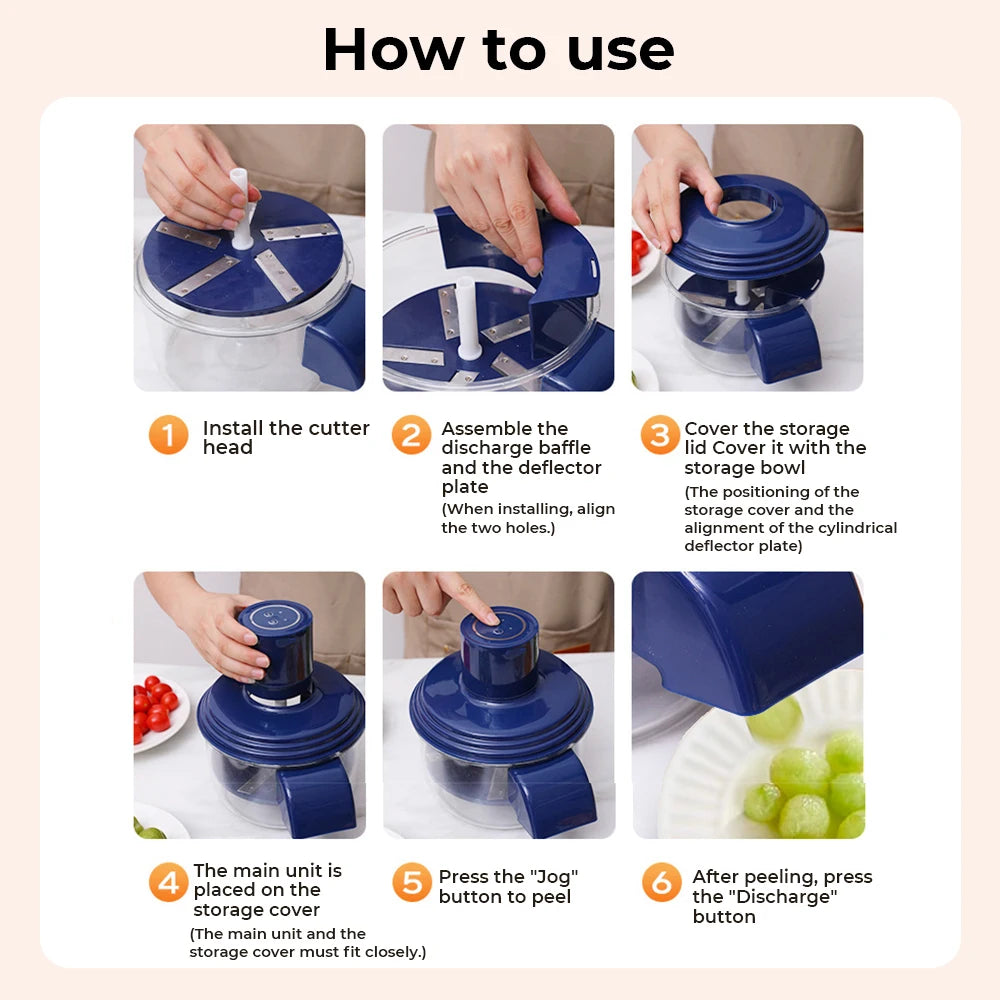 How to use

1 Install the cutter head

2 Assemble the discharge baffle and the deflector plate
(When installing, align the two holes.)

3 Cover the storage lid Cover it with the storage bowl
(The positioning of the storage cover and the alignment of the cylindrical deflector plate)

4 The main unit is placed on the storage cover
(The main unit and the storage cover must fit closely.)

5 Press the "Jog" button to peel

6 After peeling, press the "Discharge" button