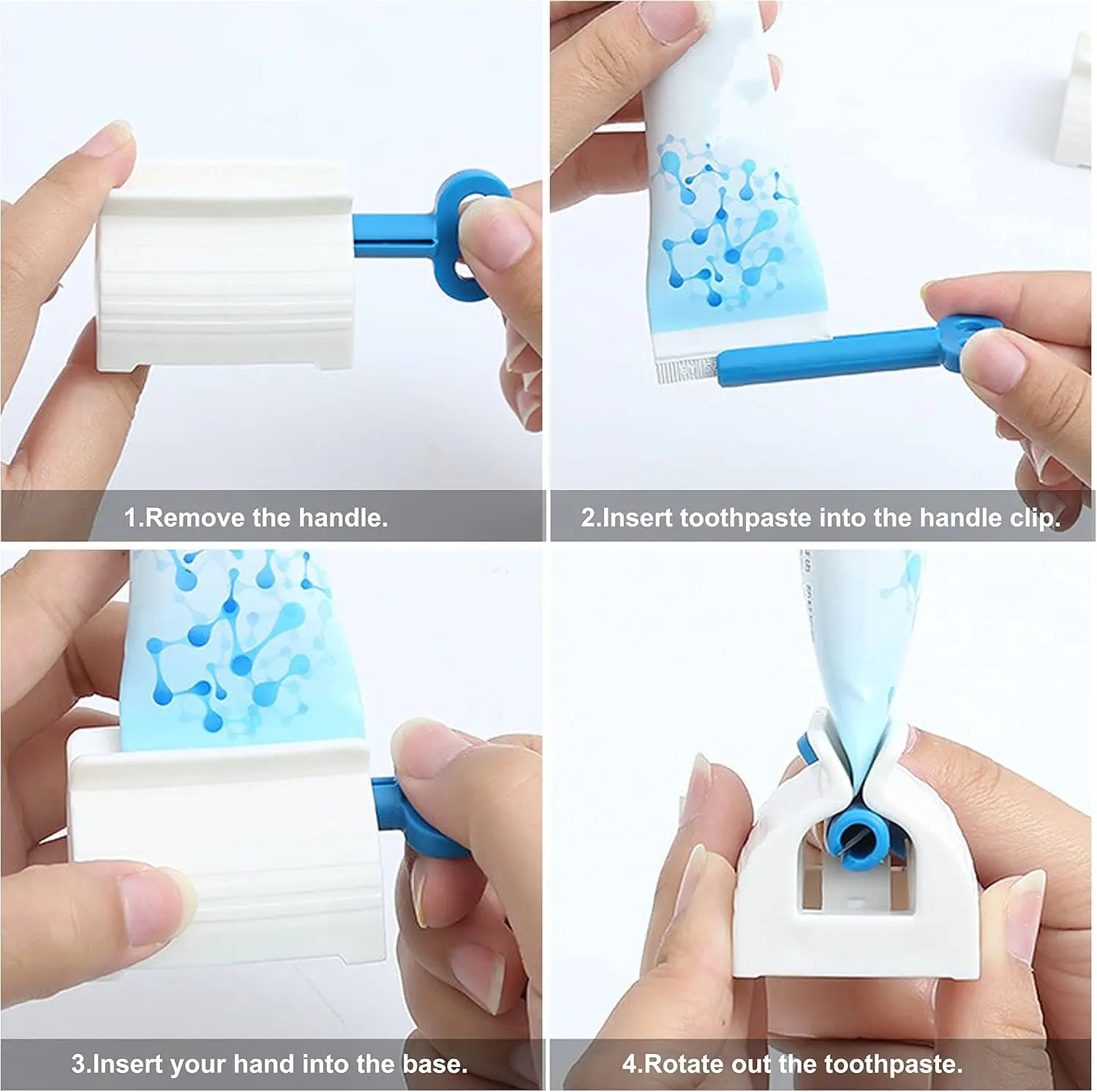 1.Remove the handle.

2.Insert toothpaste into the handle clip.

3.Insert your hand into the base.

4.Rotate out the toothpaste.