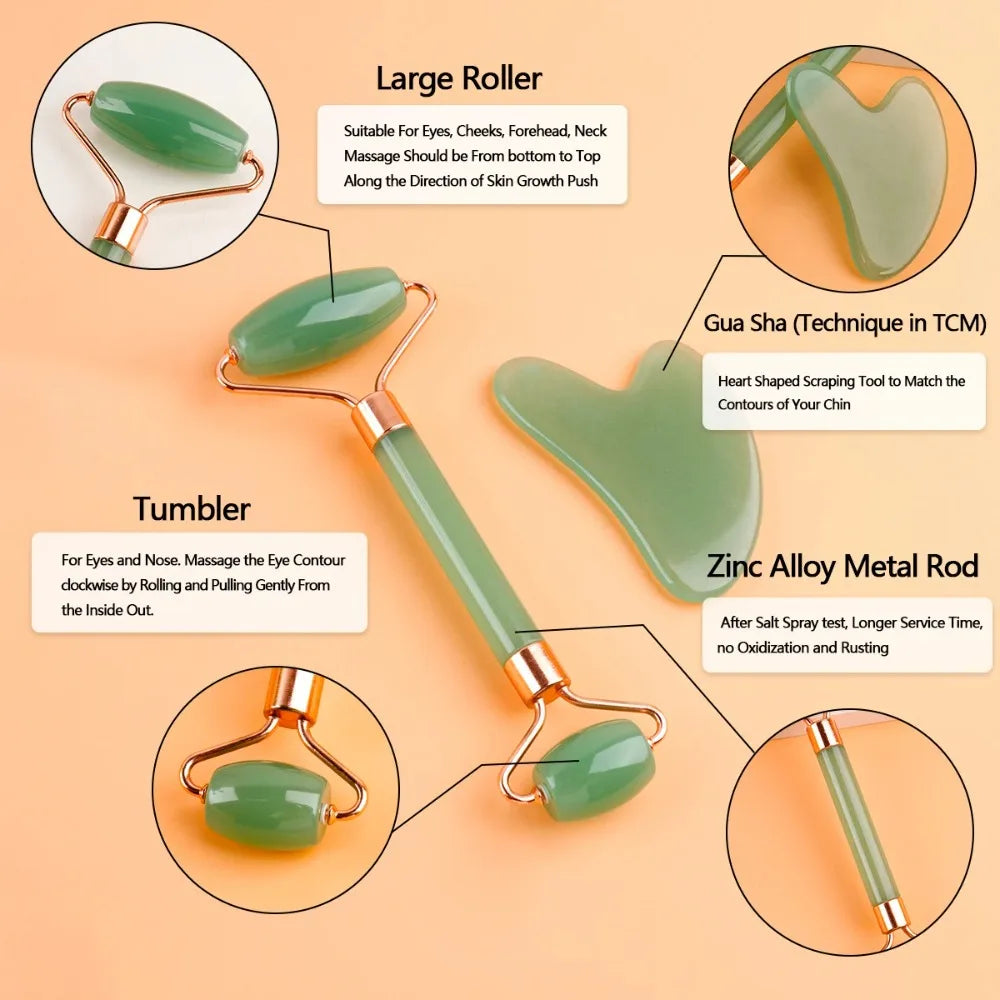 Large Roller

Suitable For Eyes, Cheeks, Forehead, Neck Massage Should be From bottom to Top Along the Direction of Skin Growth Push

Gua Sha (Technique in TCM)

Heart Shaped Scraping Tool to Match the Contours of Your Chin

Tumbler

For Eyes and Nose. Massage the Eye Contour clockwise by Rolling and Pulling Gently From the Inside Out.

Zinc Alloy Metal Rod

After Salt Spray test, Longer Service Time, no Oxidization and Rusting