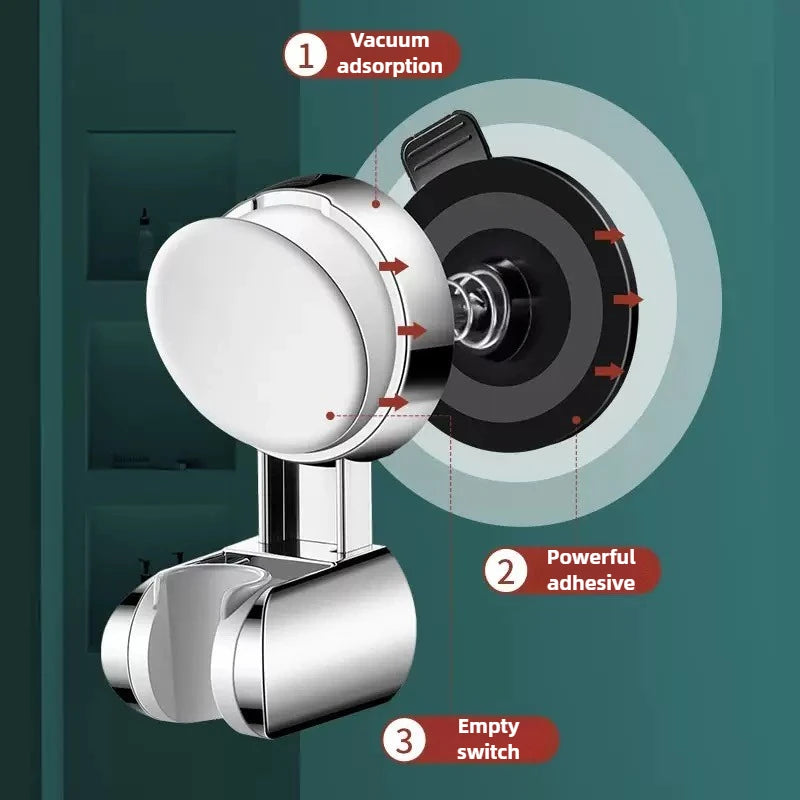 1 Vacuum adsorption

2 Powerful adhesive

3 Empty switch