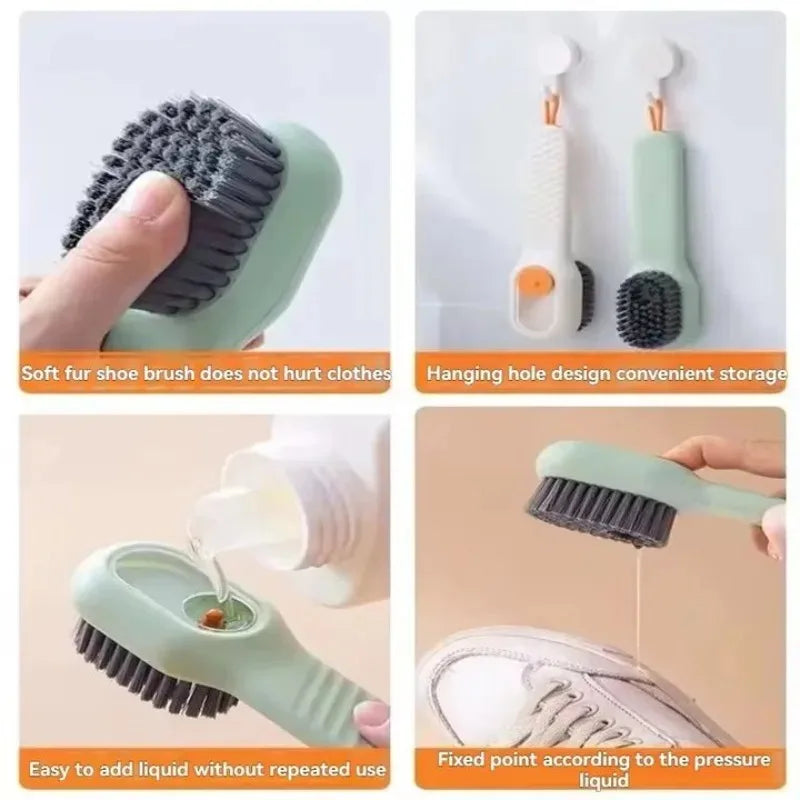 Soft fur shoe brush does not hurt clothes

Hanging hole design convenient storage

Easy to add liquid without repeated use

Fixed point according to the pressure liquid