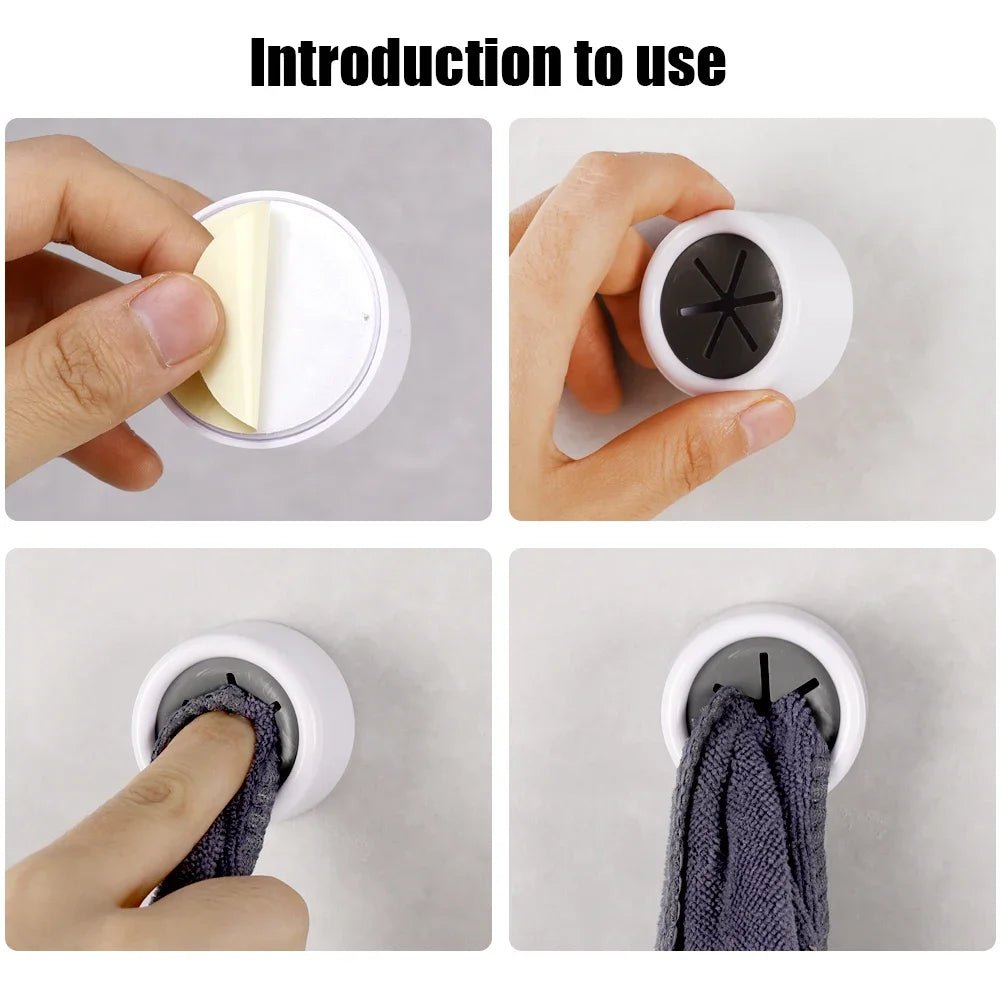 Introduction to use