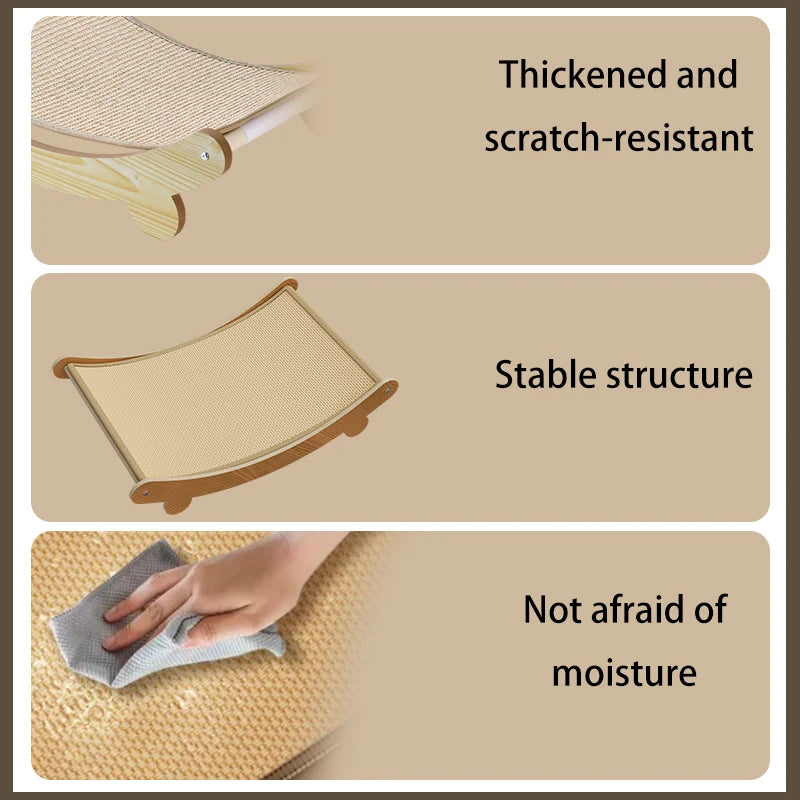 Thickened and scratch-resistant

Stable structure

Not afraid of moisture