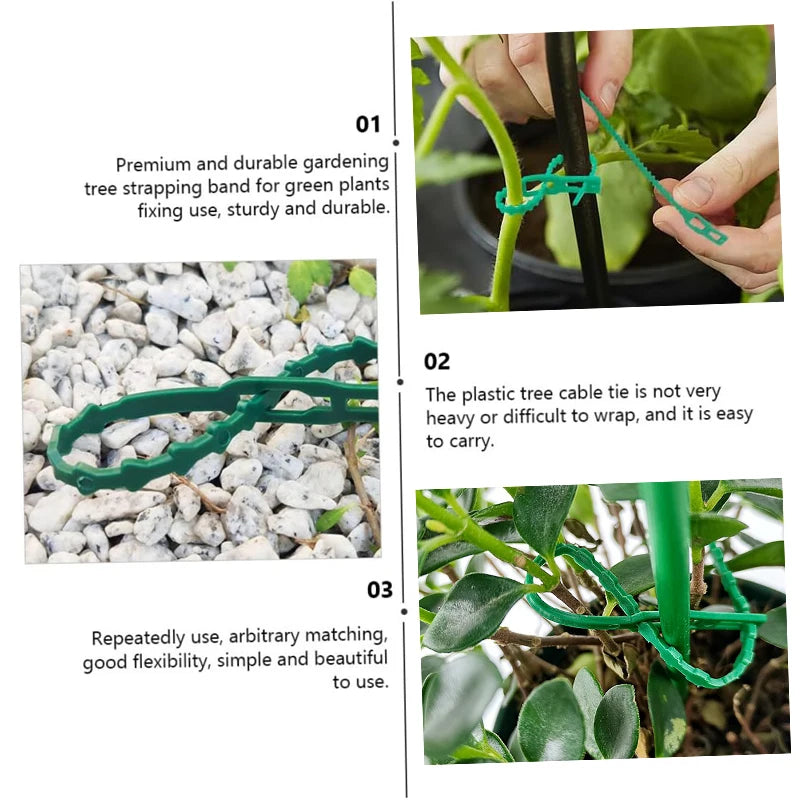 01

Premium and durable gardening tree strapping band for green plants fixing use, sturdy and durable.

02

The plastic tree cable tie is not very heavy or difficult to wrap, and it is easy to carry.

03

Repeatedly use, arbitrary matching, good flexibility, simple and beautiful to use.