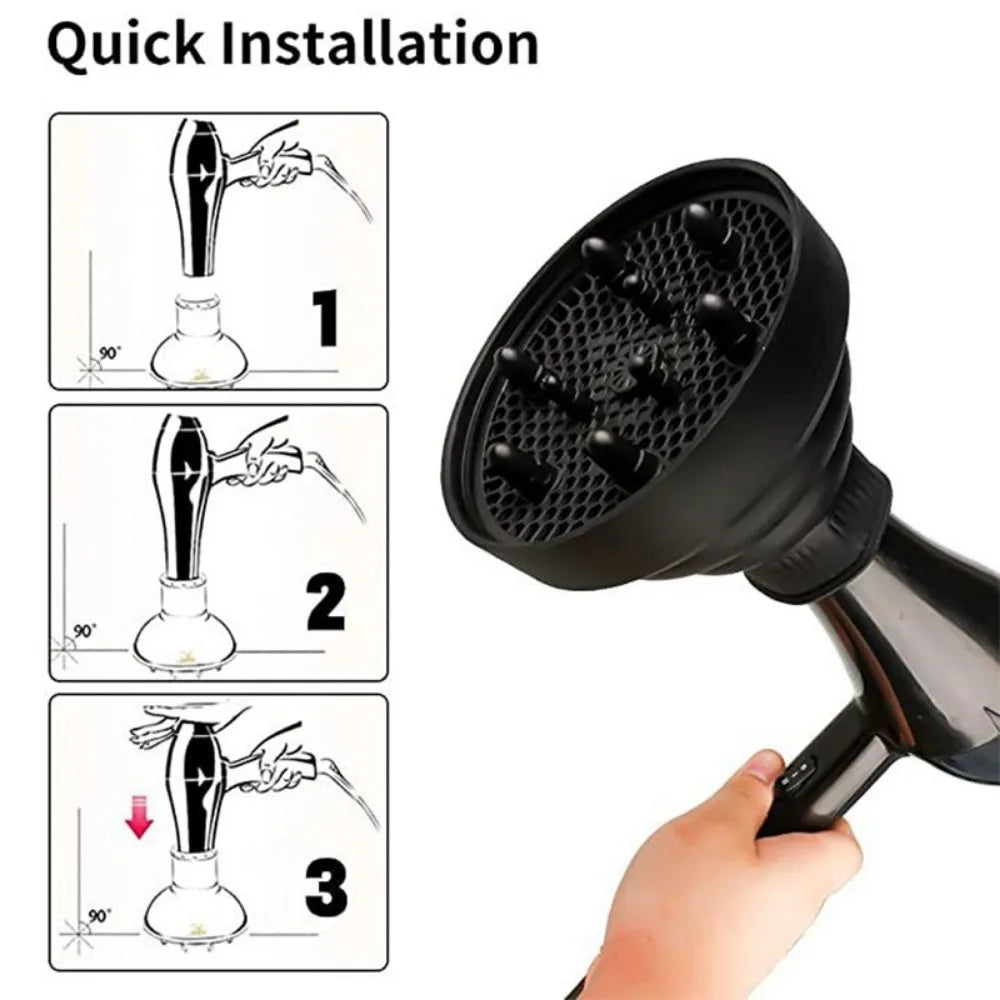 Quick Installation

90°

1

90°

2

90°

3