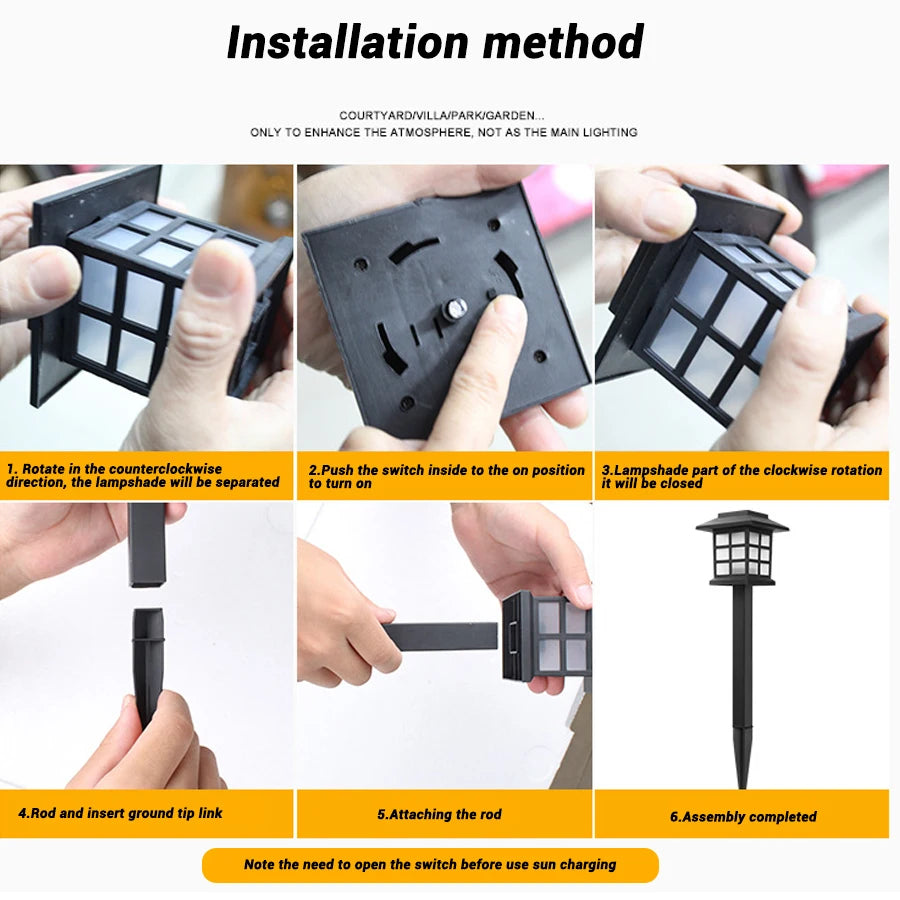 Installation method

COURTYARD/VILLA/PARK/GARDEN...
ONLY TO ENHANCE THE ATMOSPHERE, NOT AS THE MAIN LIGHTING

1. Rotate in the counterclockwise direction, the lampshade will be separated

2.Push the switch inside to the on position to turn on

3.Lampshade part of the clockwise rotation it will be closed

4.Rod and insert ground tip link

5.Attaching the rod

6.Assembly completed

Note the need to open the switch before use sun charging