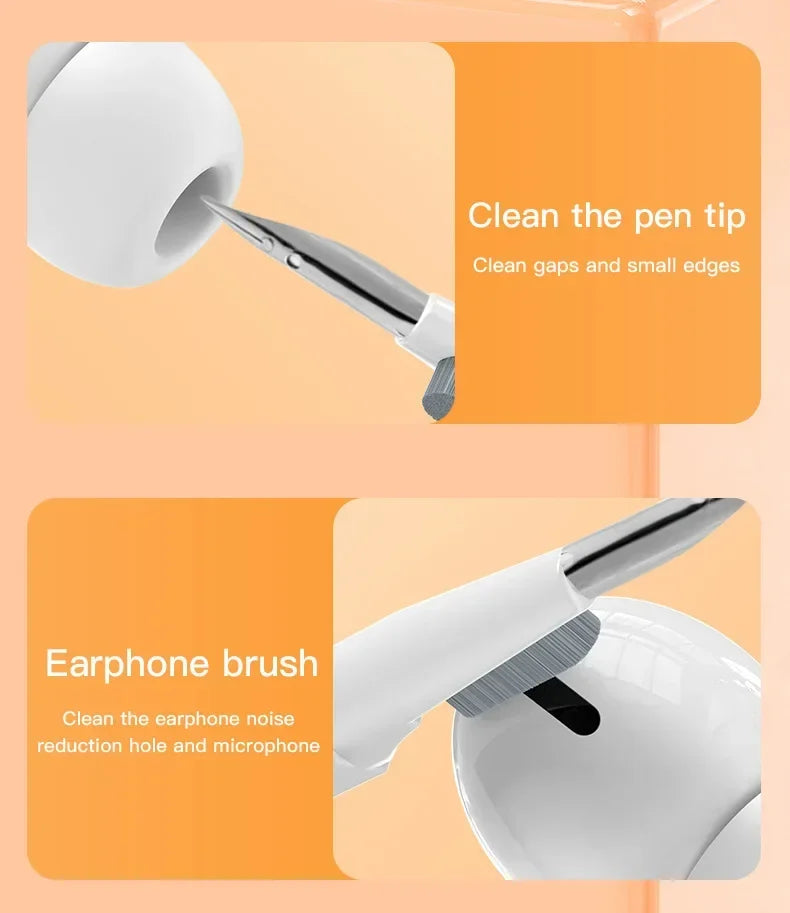 Clean the pen tip

Clean gaps and small edges

Earphone brush

Clean the earphone noise reduction hole and microphone