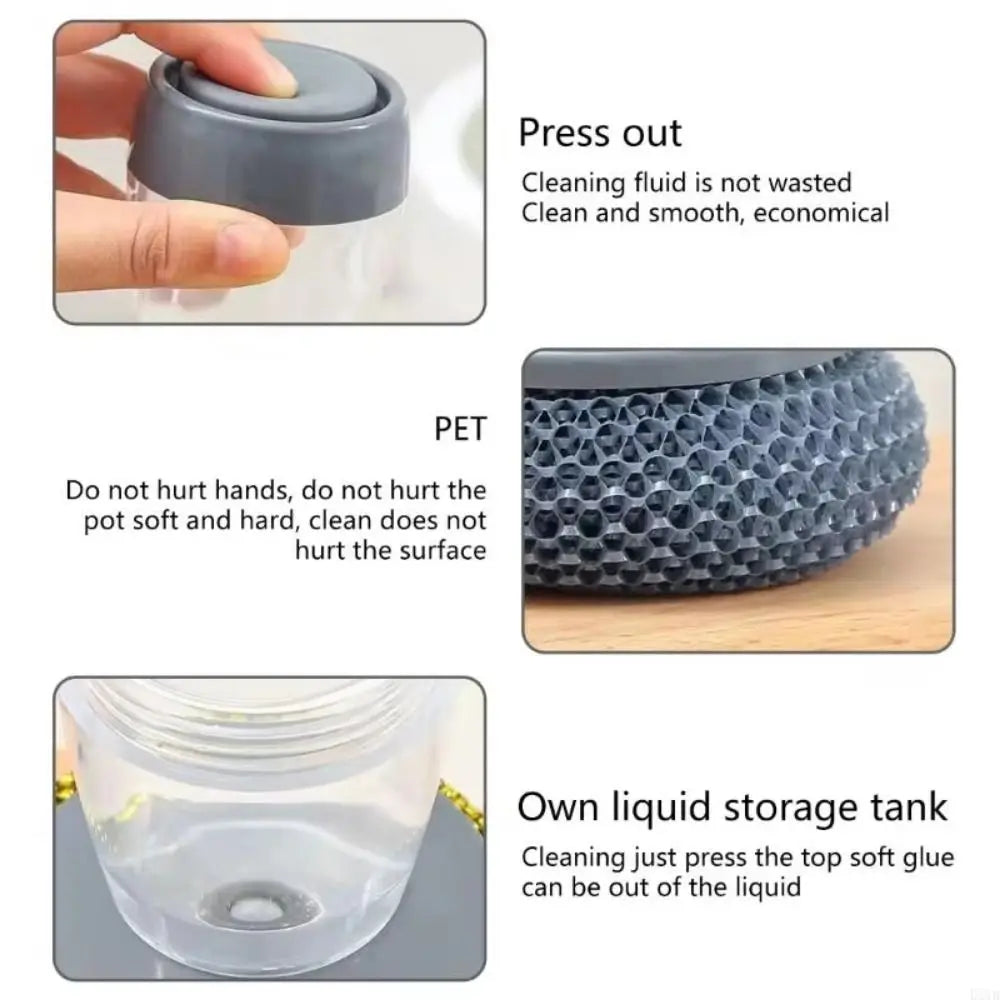 Press out

Cleaning fluid is not wasted
Clean and smooth, economical

PET

Do not hurt hands, do not hurt the pot soft and hard, clean does not hurt the surface

Own liquid storage tank

Cleaning just press the top soft glue can be out of the liquid