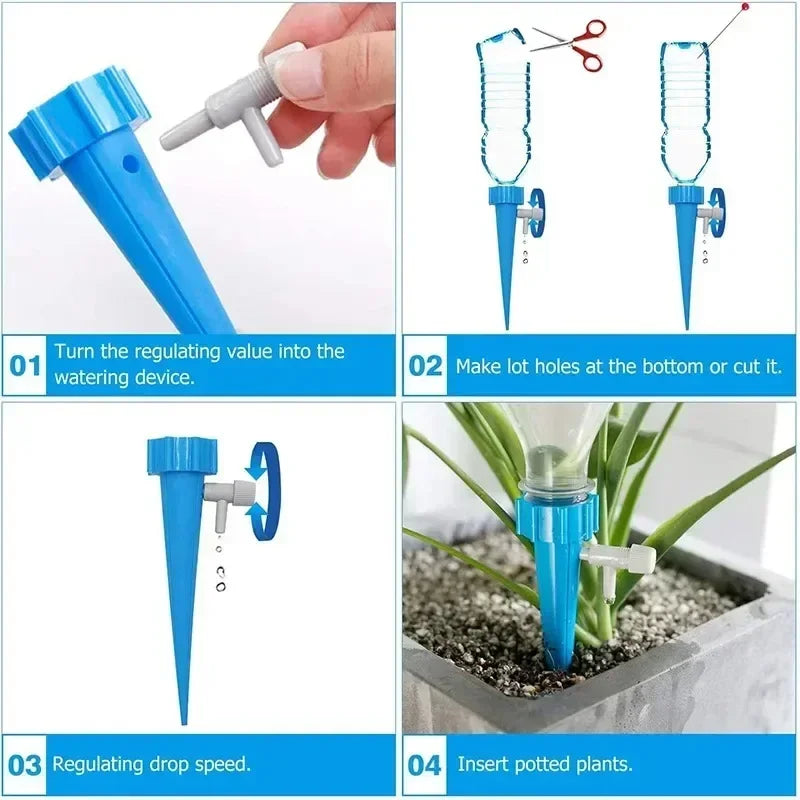 01 Turn the regulating value into the watering device.

02 Make lot holes at the bottom or cut it.

03 Regulating drop speed.

04 Insert potted plants.