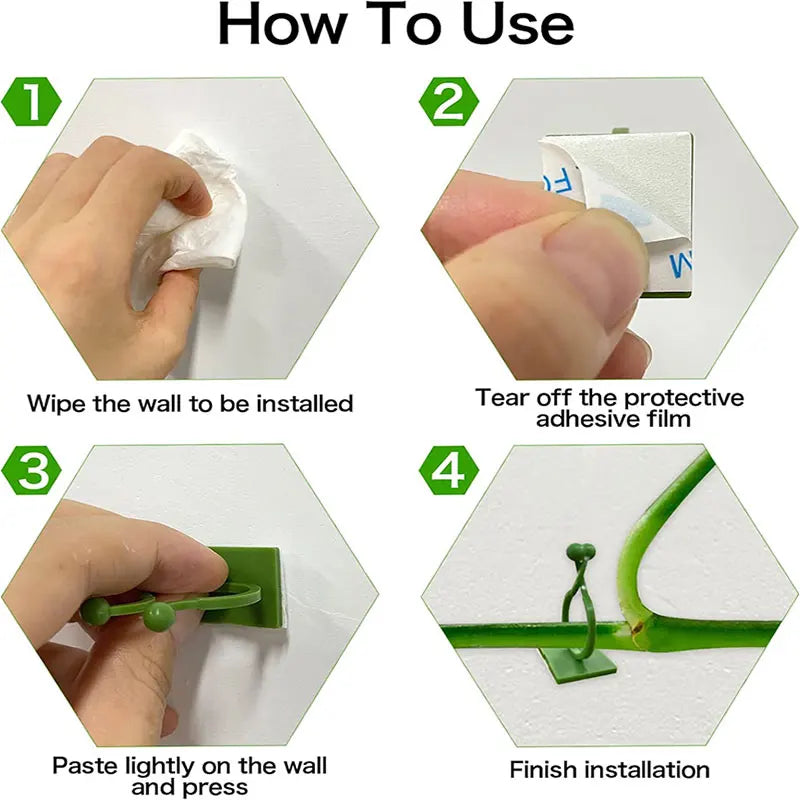 How To Use

1

Wipe the wall to be installed

2

Tear off the protective adhesive film

3

Paste lightly on the wall and press

4

Finish installation