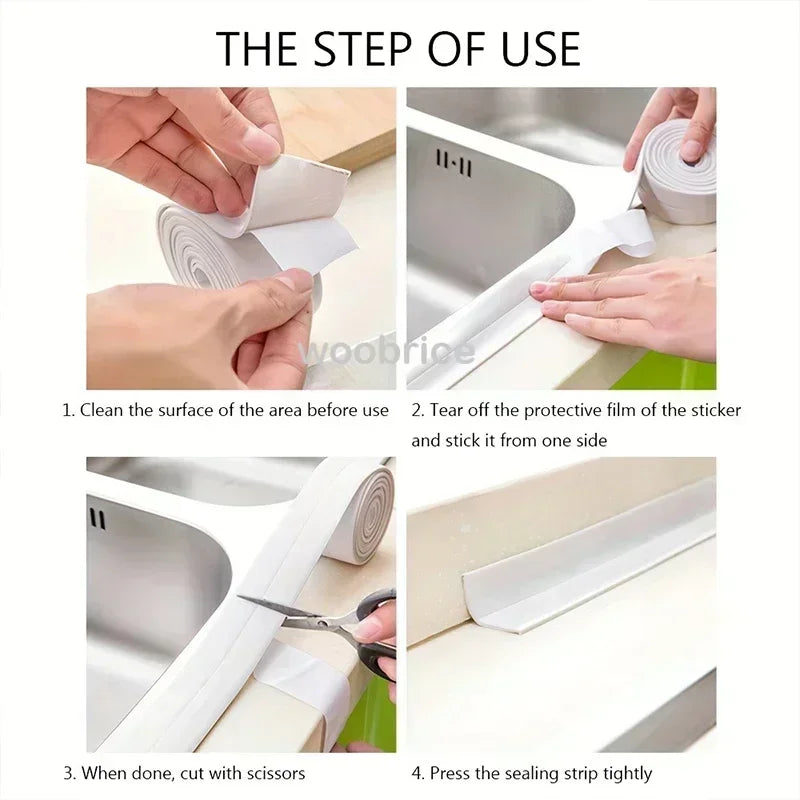 THE STEP OF USE

woobrice

1. Clean the surface of the area before use

2. Tear off the protective film of the sticker and stick it from one side

3. When done, cut with scissors

4. Press the sealing strip tightly