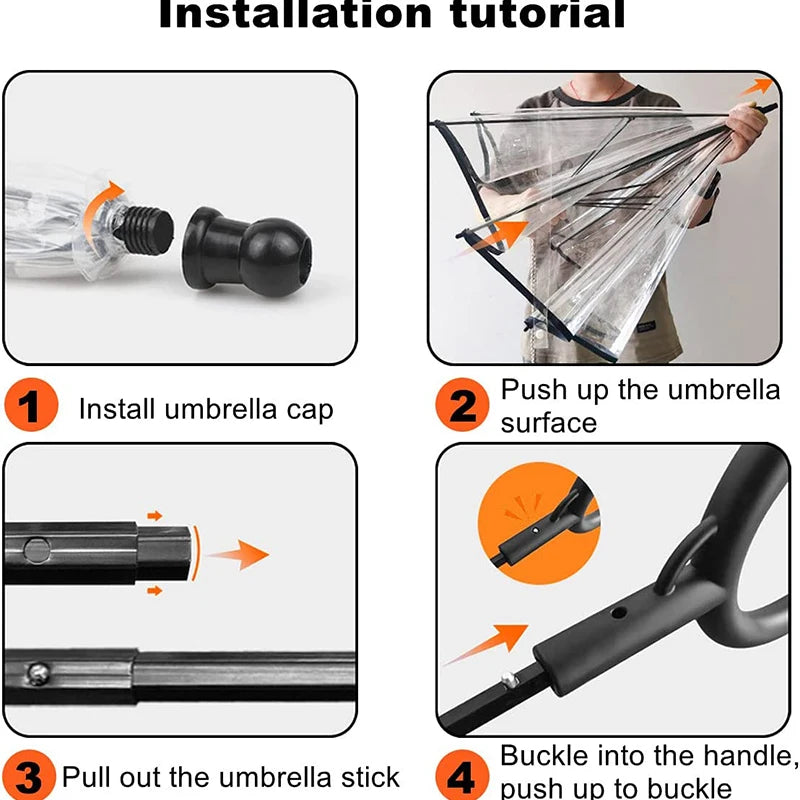 Installation tutorial

1 Install umbrella cap

2 Push up the umbrella surface

3 Pull out the umbrella stick

4 Buckle into the handle, push up to buckle