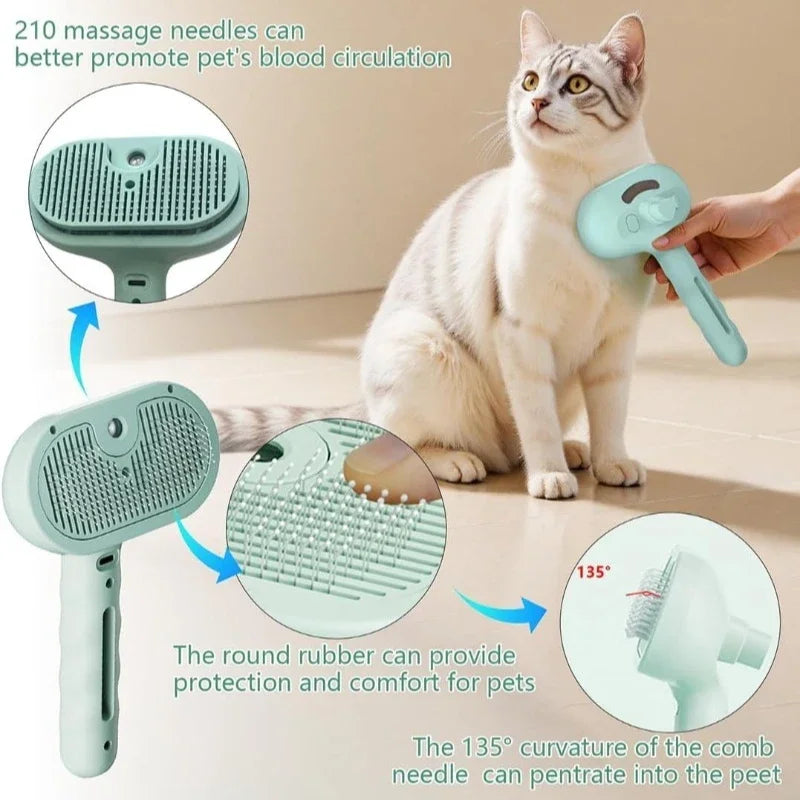 210 massage needles can better promote pet's blood circulation

135°

The round rubber can provide protection and comfort for pets

The 135° curvature of the comb needle can pentrate into the peet