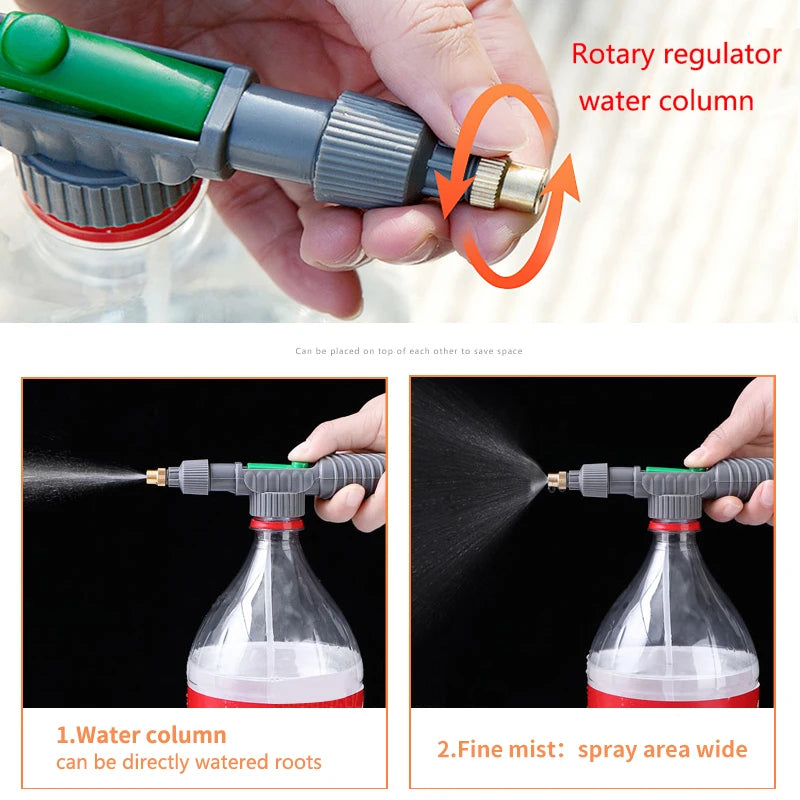 Rotary regulator
water column

Can be placed on top of each other to save space

1.Water column
can be directly watered roots

2.Fine mist：spray area wide