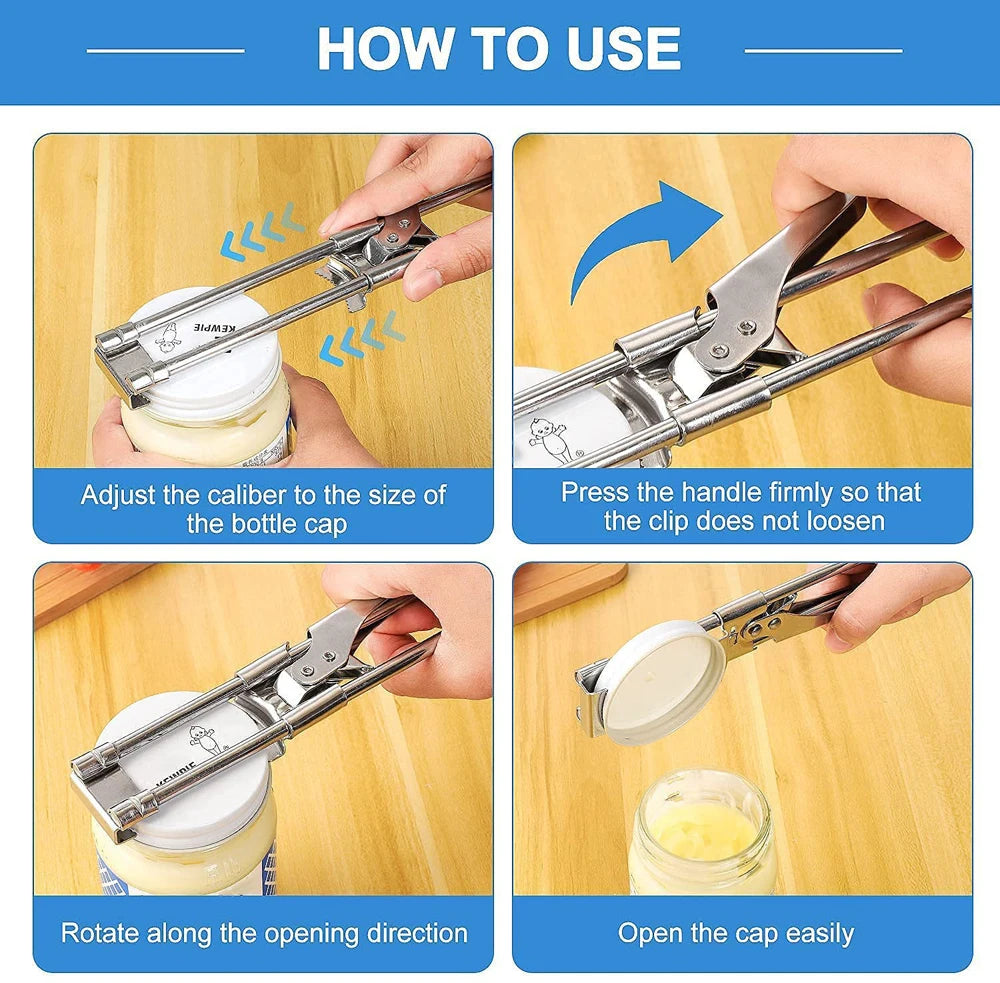 HOW TO USE

KEWPIE

Adjust the caliber to the size of the bottle cap

Press the handle firmly so that the clip does not loosen

KEWPIE

Rotate along the opening direction

Open the cap easily